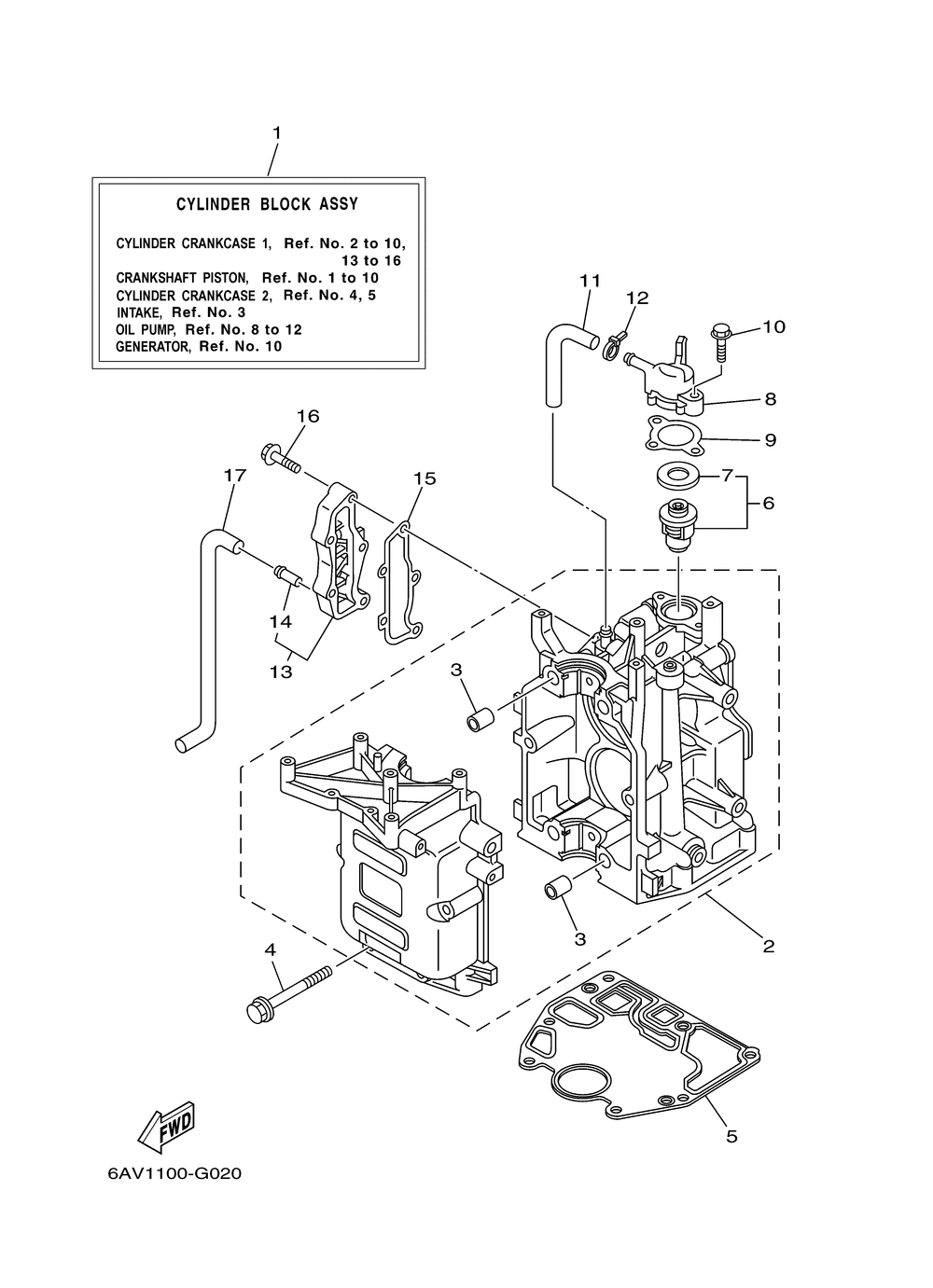 1

CYLINDER BLOCK ASSY

CYLINDER CRANKCASE 1, Ref. No. 2 to 10, 13 to 16
CRANKSHAFT PISTON, Ref. No. 1 to 10
CYLINDER CRANKCASE 2, Ref. No. 4, 5
INTAKE, Ref. No. 3
OIL PUMP, Ref. No. 8 to 12
GENERATOR, Ref. No. 10

11
12
10
8
9
7
6
16
17
15
14
13
3
3
2
4
5
FWD

6AV1100-G020