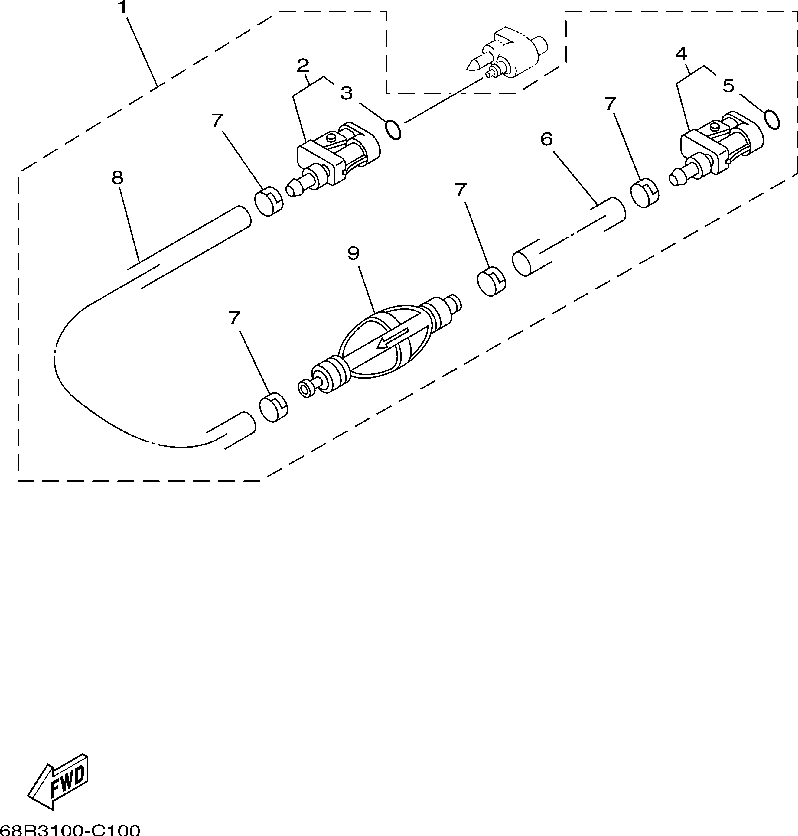 1
2
3
4
5
7
7
6
8
7
9
7
FWD
68R3100-C100