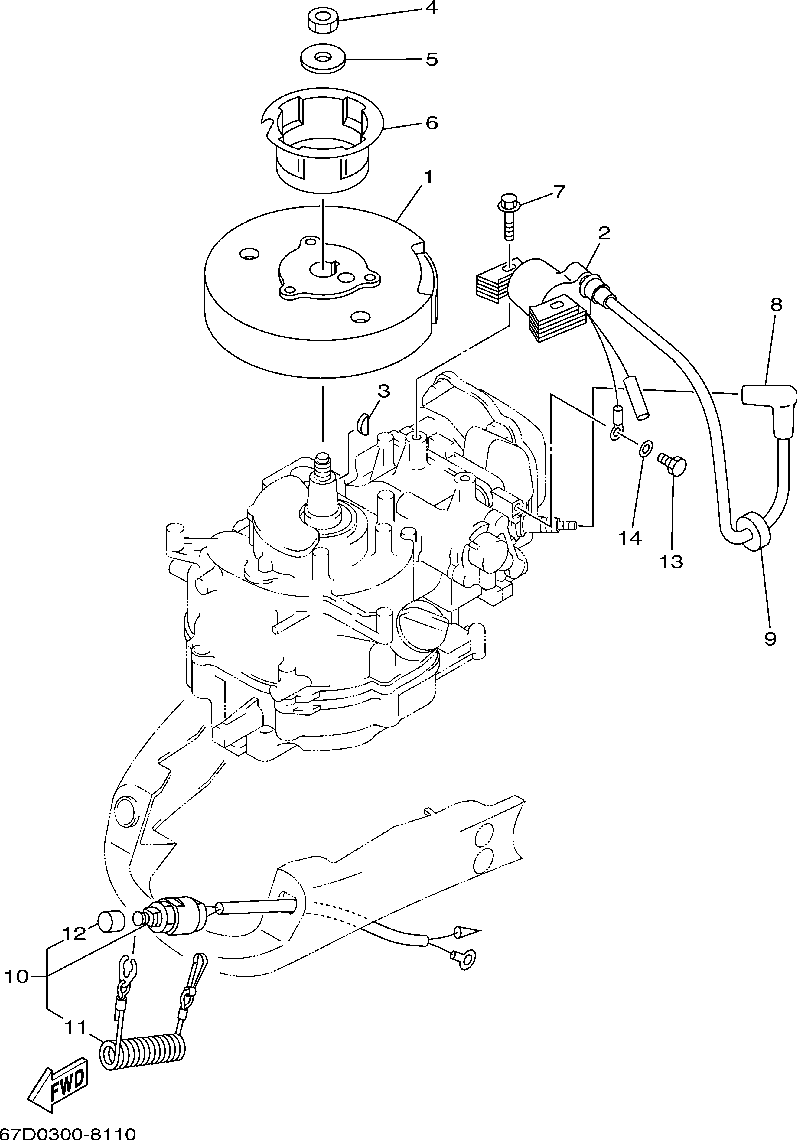 4
5
6
1
7
2
8
3
14
13
9
12
10
11
FWD
67D0300-8110