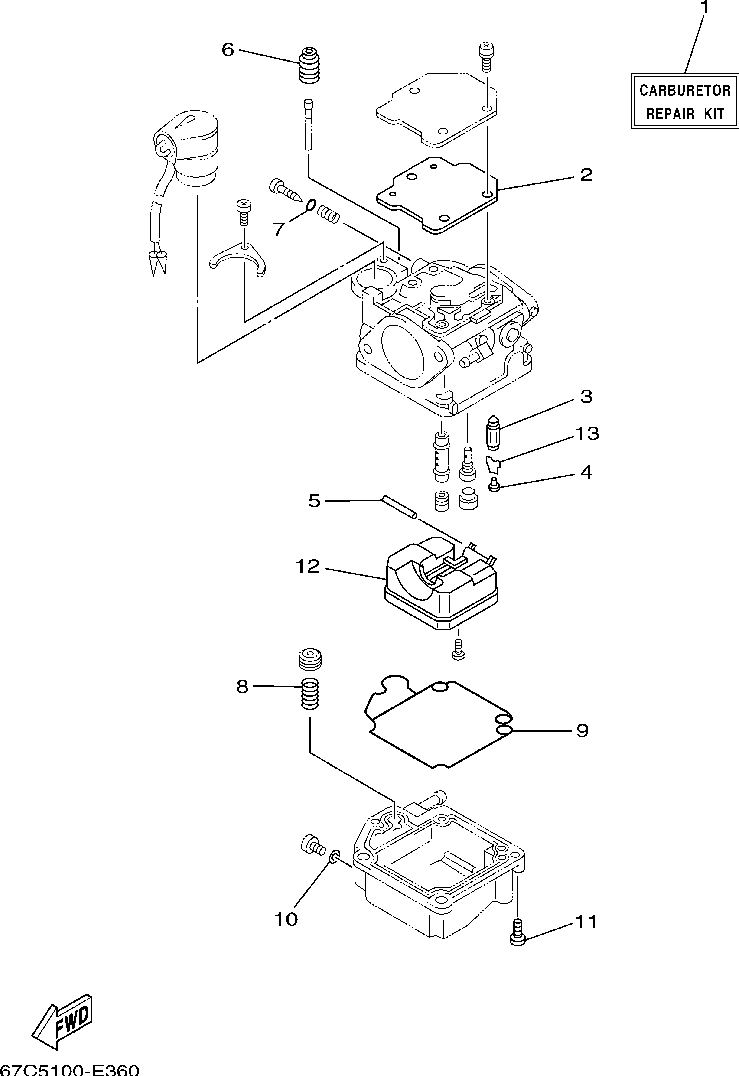 1
CARBURETOR
REPAIR KIT
6
2
7
3
13
4
5
12
8
9
10
11
FWD
67C5100-E360