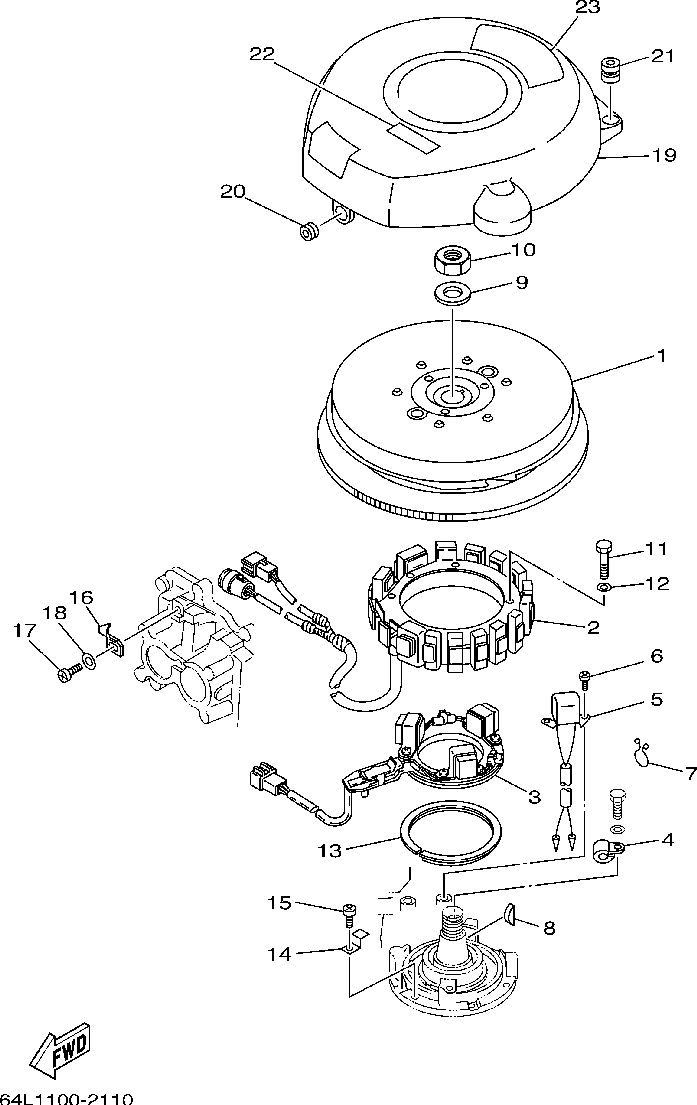 23
22
21
19
20
10
9
1
11
12
16
18
17
2
6
5
7
3
13
4
15
8
14
FWD
64L1100-2110