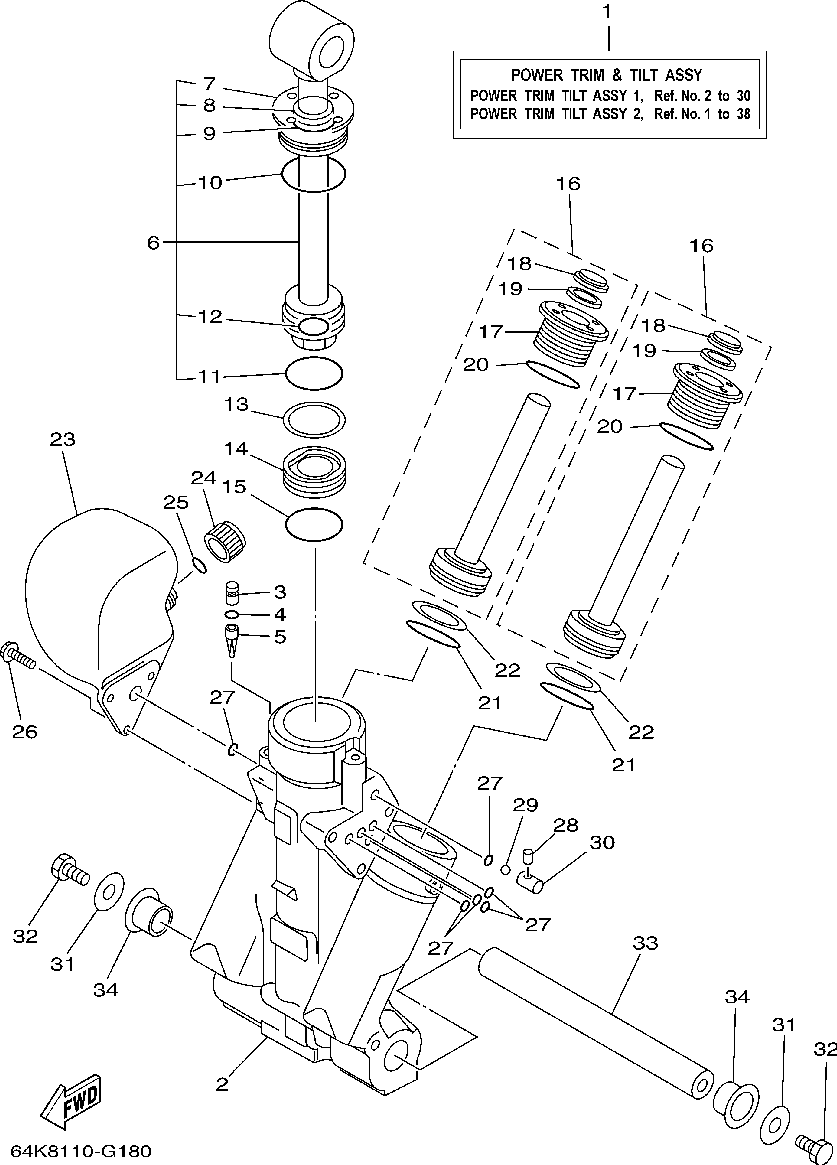 1

POWER TRIM & TILT ASSY
POWER TRIM TILT ASSY 1, Ref. No. 2 to 30
POWER TRIM TILT ASSY 2, Ref. No. 1 to 38

7
8
9
10
6
12
11
13
14
15
16
18
19
17
20
16
18
19
17
20
23
24
25
3
4
5
22
21
22
21
26
27
27
29
28
30
27
27
32
31
34
33
34
31
32
2
FWD
64K8110-G180