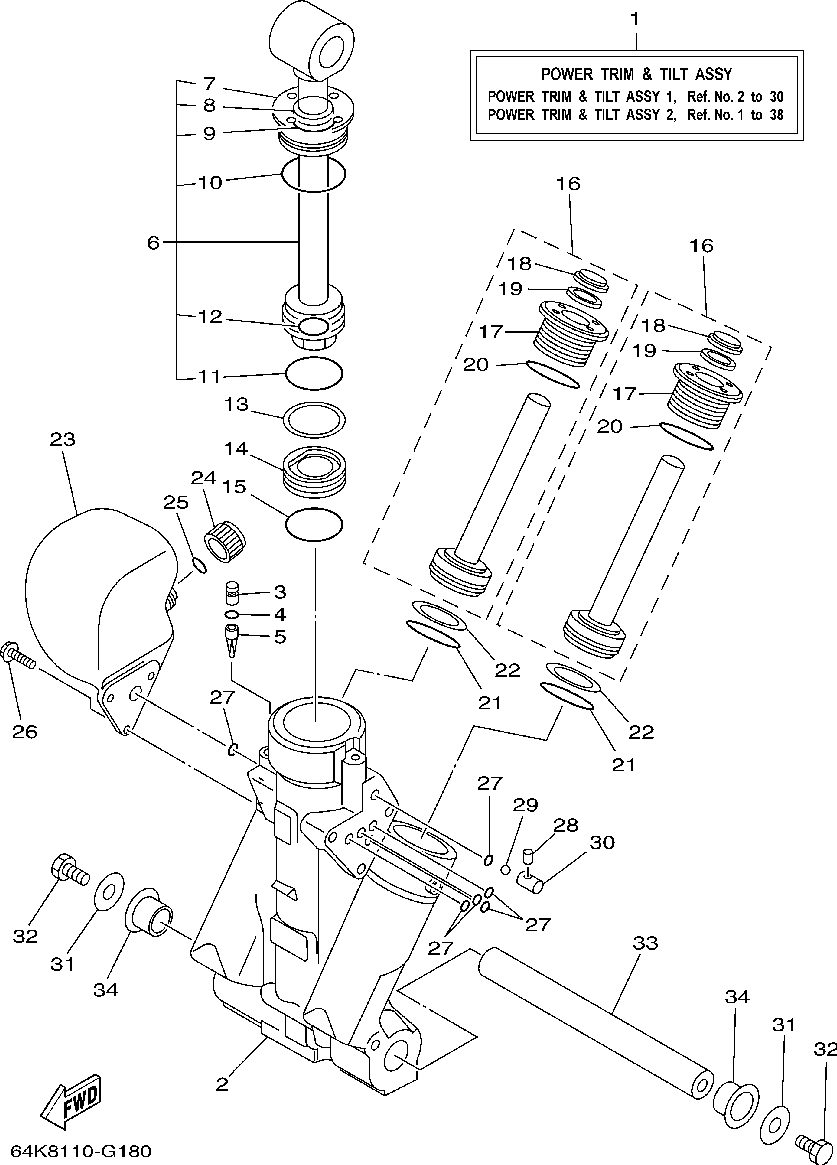 1
POWER TRIM & TILT ASSY
POWER TRIM & TILT ASSY 1, Ref. No. 2 to 30
POWER TRIM & TILT ASSY 2, Ref. No. 1 to 38

7
8
9
10
6
12
11
13
14
15
16
18
19
17
20
16
18
19
17
20
23
24
25
3
4
5
22
21
22
21
26
27
27
29
28
30
27
27
32
31
34
33
34
31
32
2
FWD
64K8110-G180