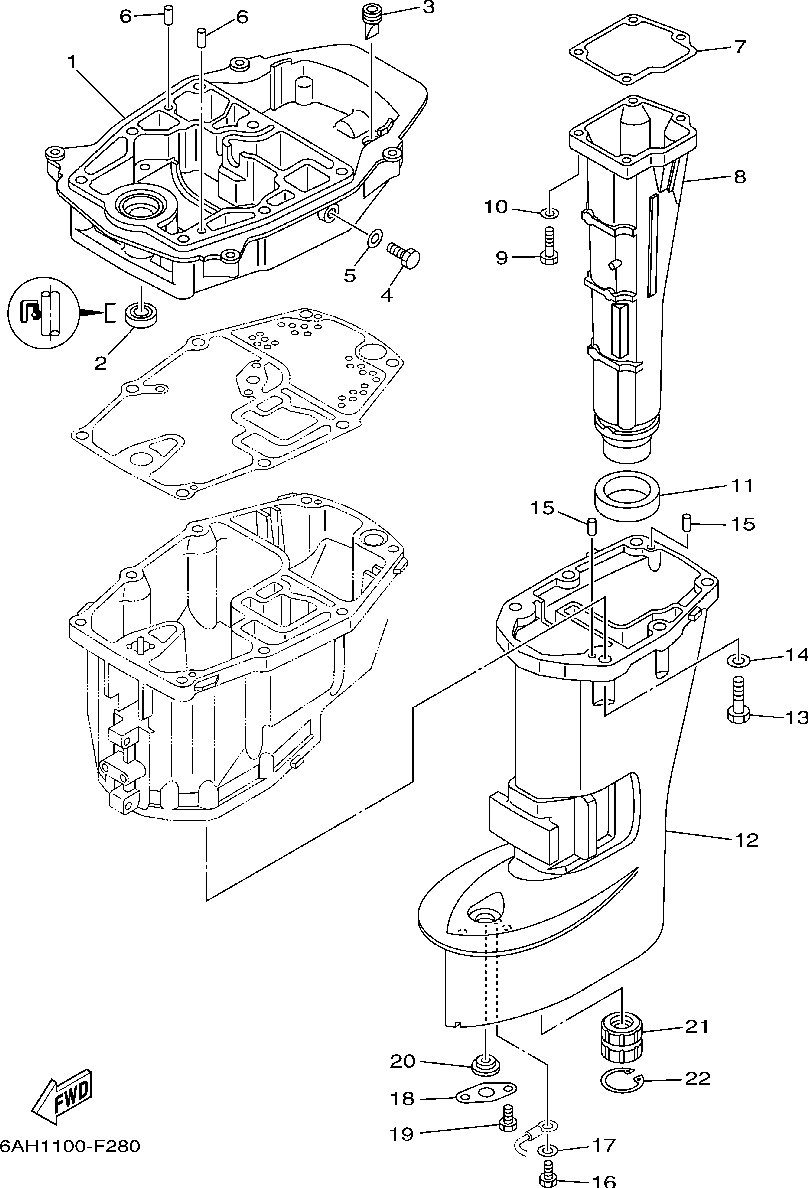 6
6
3
1
7
8
10
9
5
4
2
11
15
15
14
13
12
21
20
22
18
19
17
16
FWD
6AH1100-F280