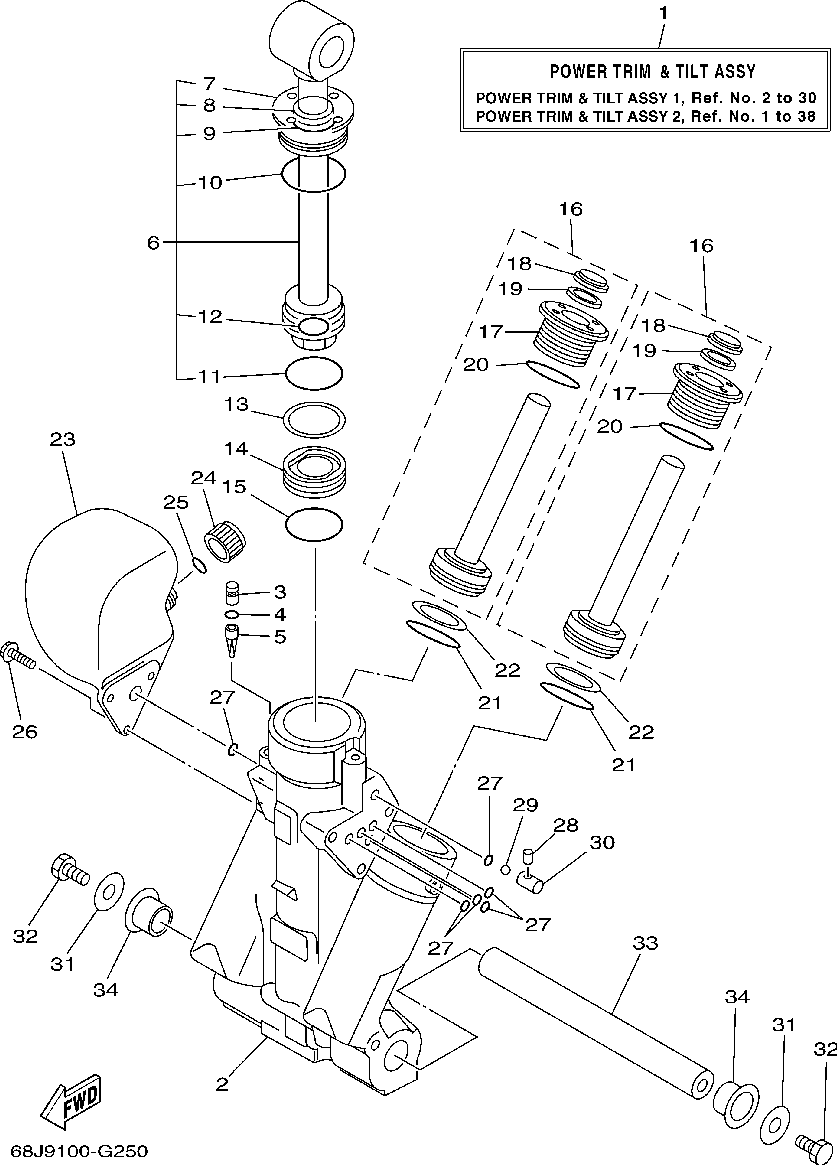 1

POWER TRIM & TILT ASSY
POWER TRIM & TILT ASSY 1, Ref. No. 2 to 30
POWER TRIM & TILT ASSY 2, Ref. No. 1 to 38

7
8
9
10
6
12
11
13
14
15
16
18
19
17
20
16
18
19
17
20
23
24
25
3
4
5
22
21
22
21
26
27
27
29
28
30
27
27
32
31
34
33
34
31
32
2
FWD
68J9100-G250