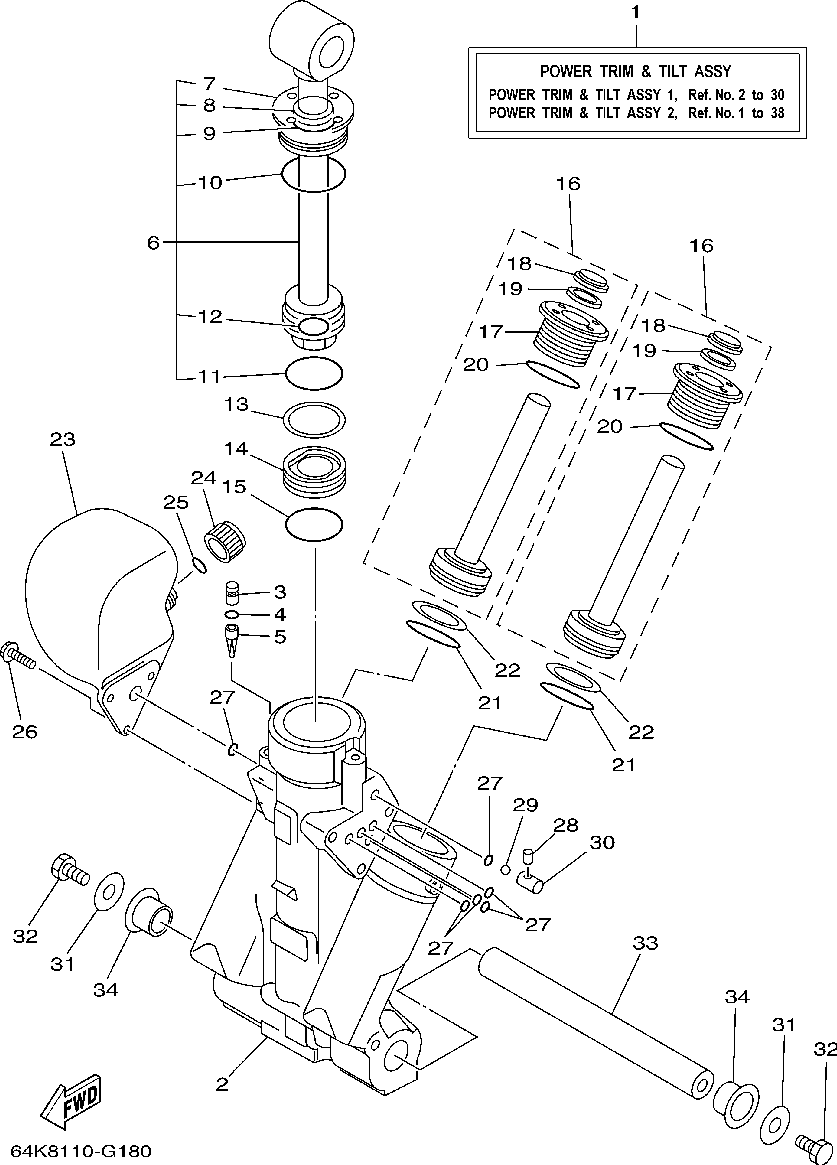 1

POWER TRIM & TILT ASSY
POWER TRIM & TILT ASSY 1, Ref. No. 2 to 30
POWER TRIM & TILT ASSY 2, Ref. No. 1 to 38

7
8
9
10
6
12
11
13
14
15
16
18
19
17
20
16
18
19
17
20
23
24
25
3
4
5
22
21
22
21
26
27
27
29
28
30
27
27
32
31
34
33
34
31
32
2
FWD
64K8110-G180