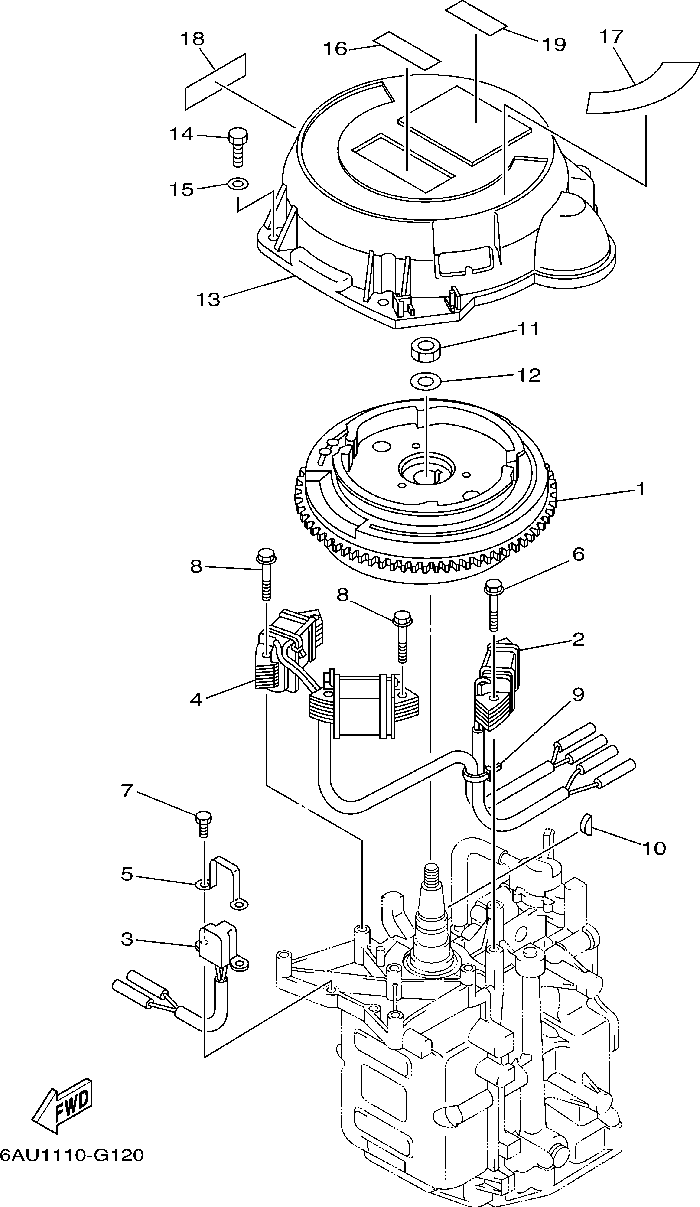 18
16
19
17
14
15
13
11
12
1
8
6
8
2
4
9
7
10
5
3
FWD
6AU1110-G120