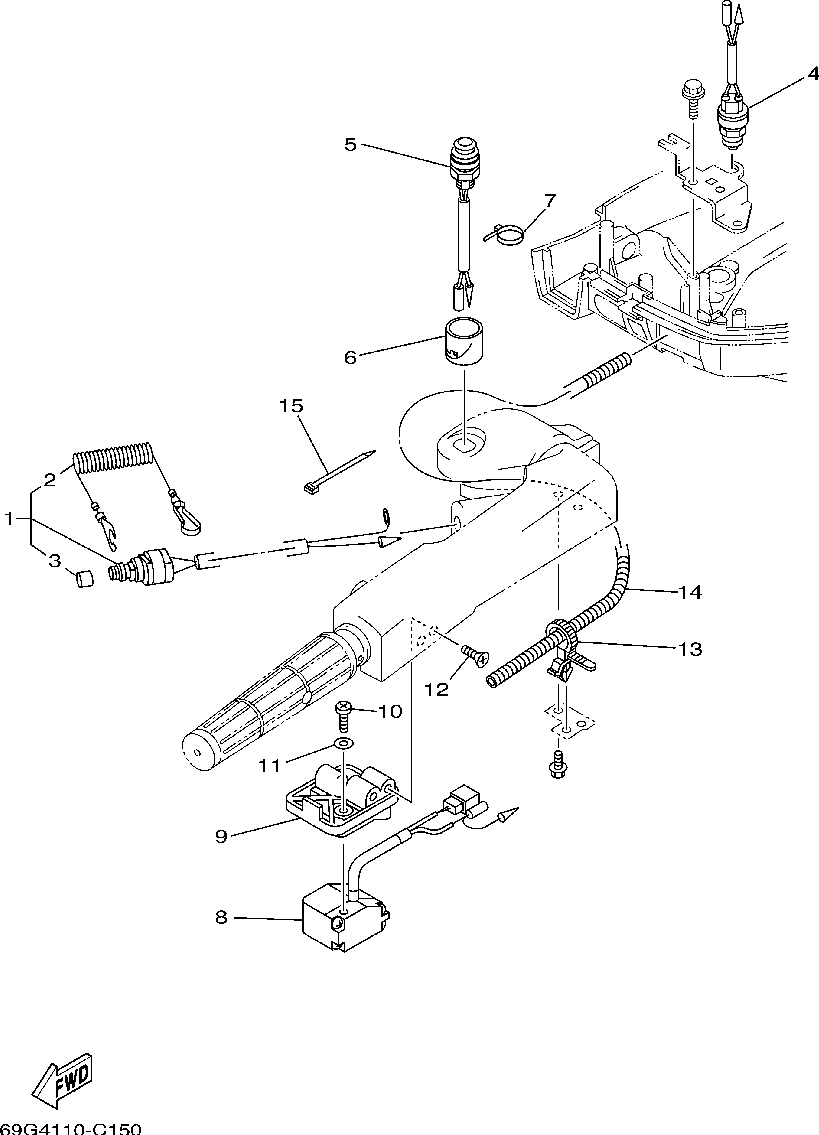 4
5
7
6
15
2
1
3
14
13
12
10
11
9
8
FWD
69G4110-C150