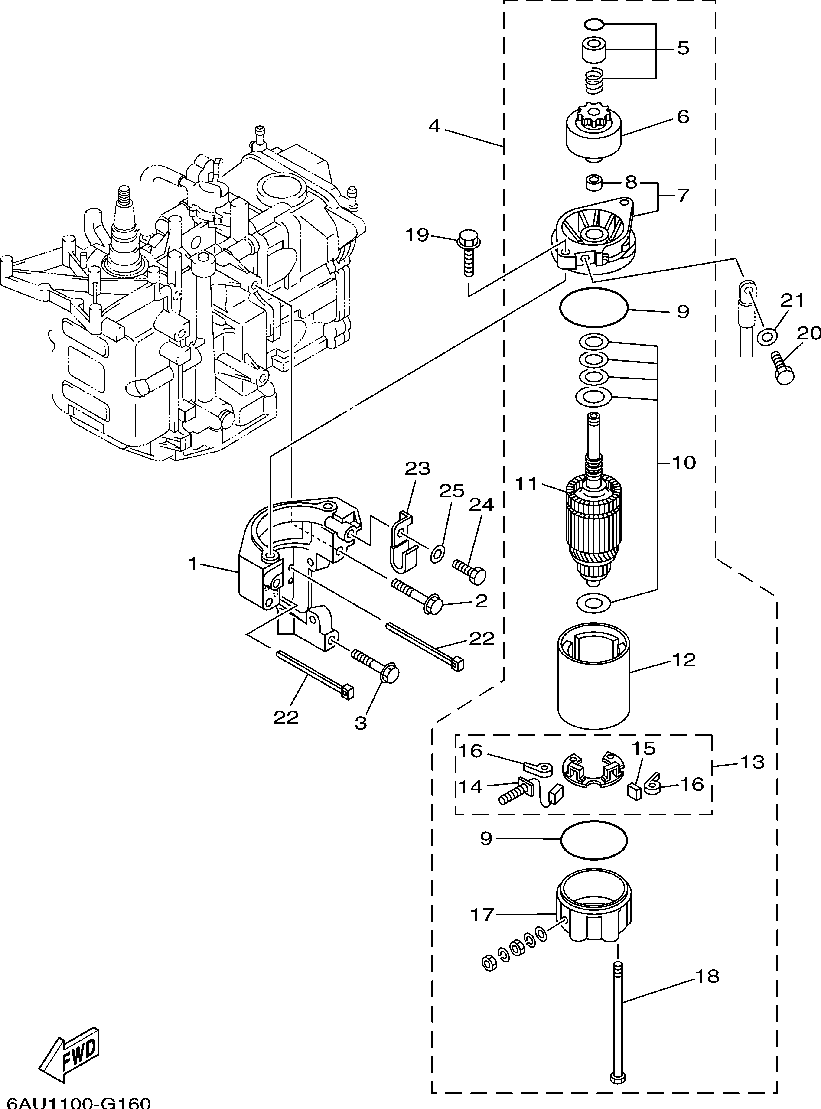 5
4
6
8
7
19
9
21
20
10
11
23
25
24
1
2
22
12
22
3
16
15
13
14
16
9
17
18
FWD
6AU1100-G160