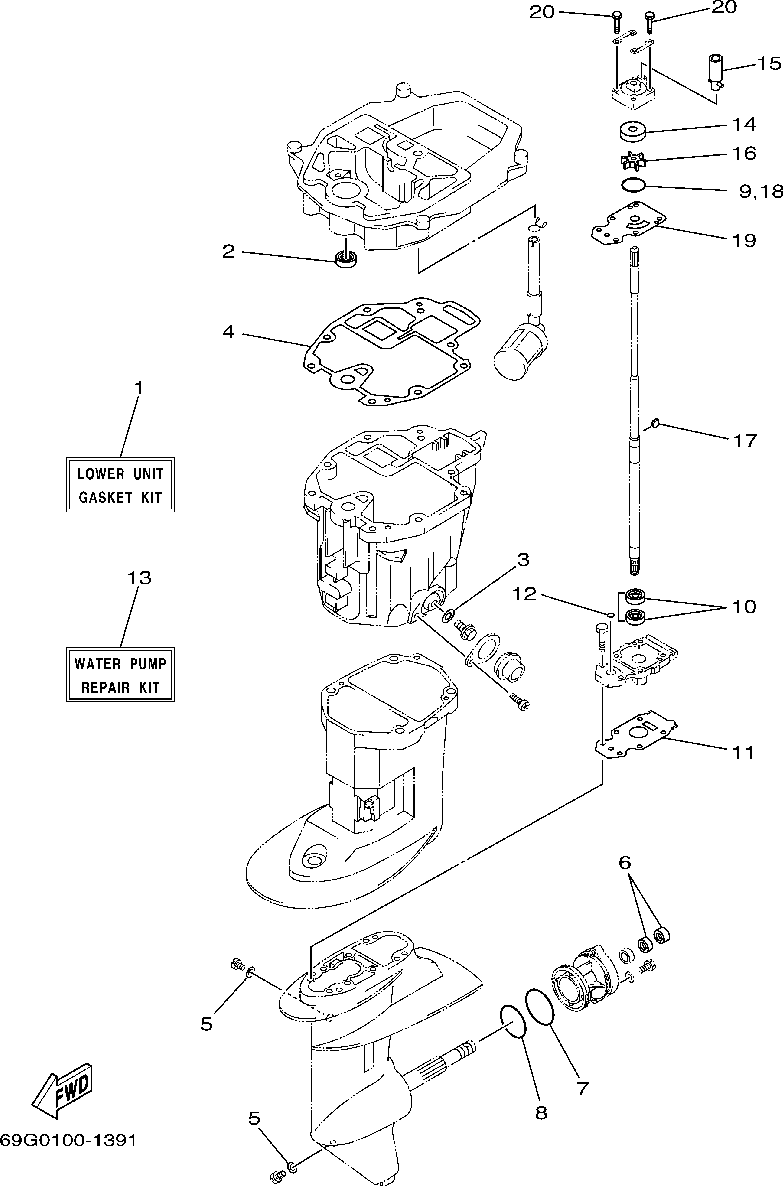 20
20
15
14
16
9,18
19
2
4
17
1
LOWER UNIT GASKET KIT
3
12
10
13
WATER PUMP REPAIR KIT
11
6
5
7
8
FWD
5
69G0100-1391