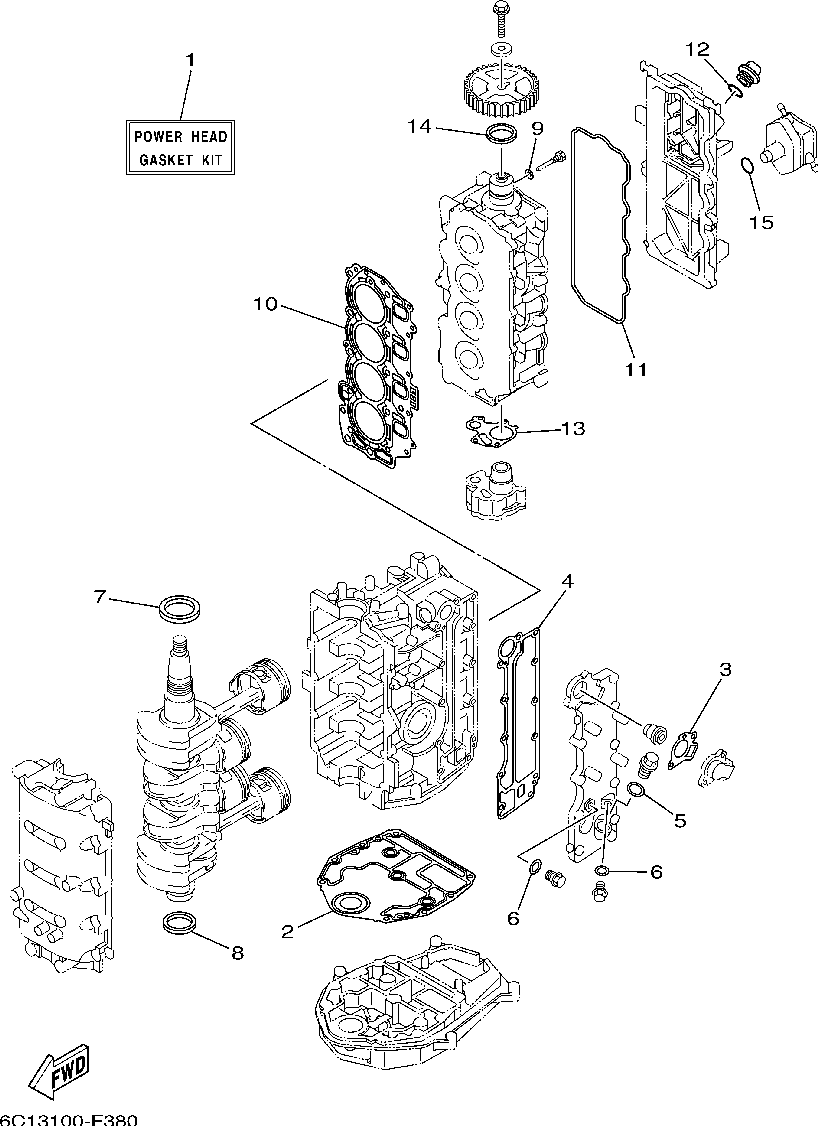 1
POWER HEAD
GASKET KIT

12
14
9
15
10
11
13
7
4
3
5
6
6
2
8
FWD
6C13100-F380