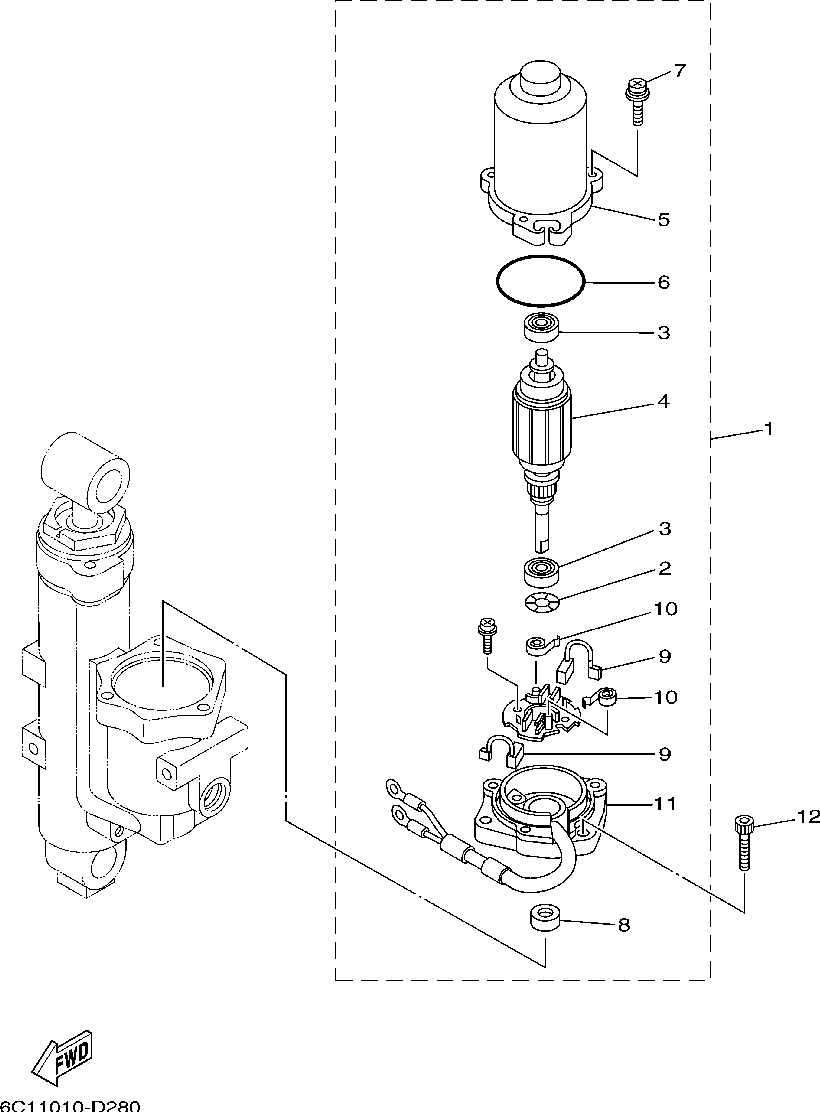 7
5
6
3
4
1
3
2
10
9
10
9
11
12
8
FWD
6C11010-D280