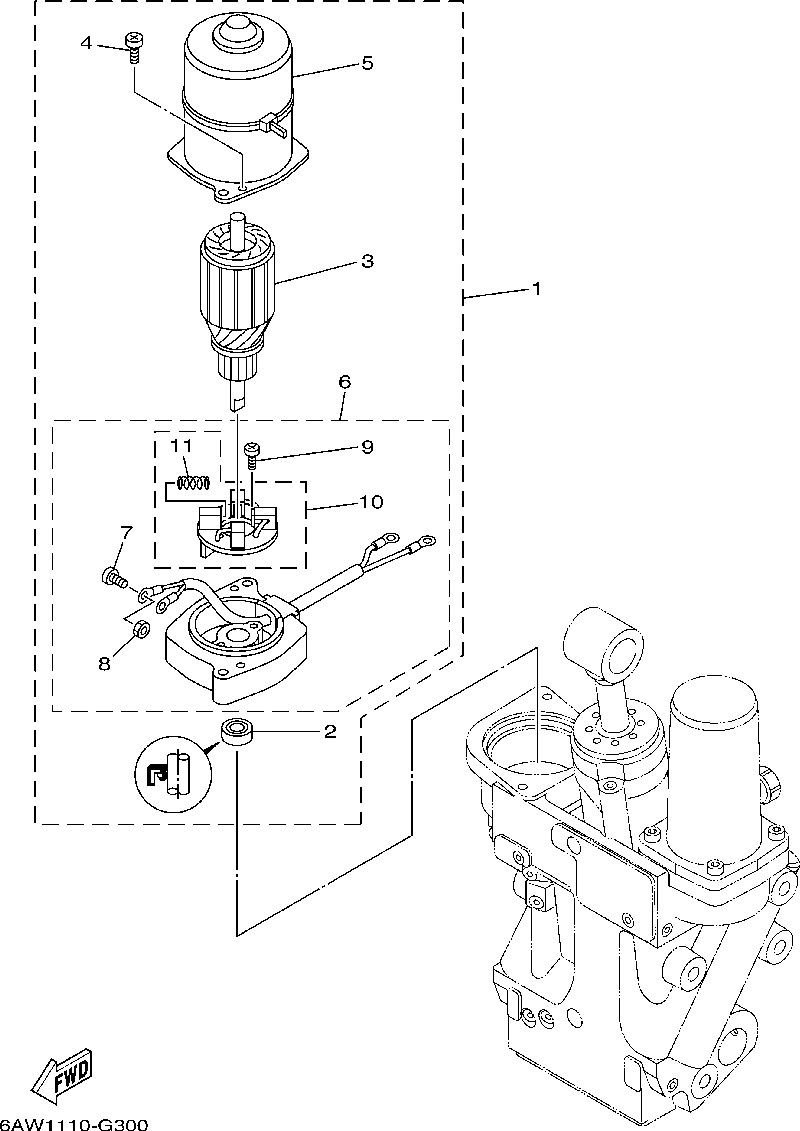 4
5
3
1
6
11
9
10
7
8
2
FWD
6AW1110-G300