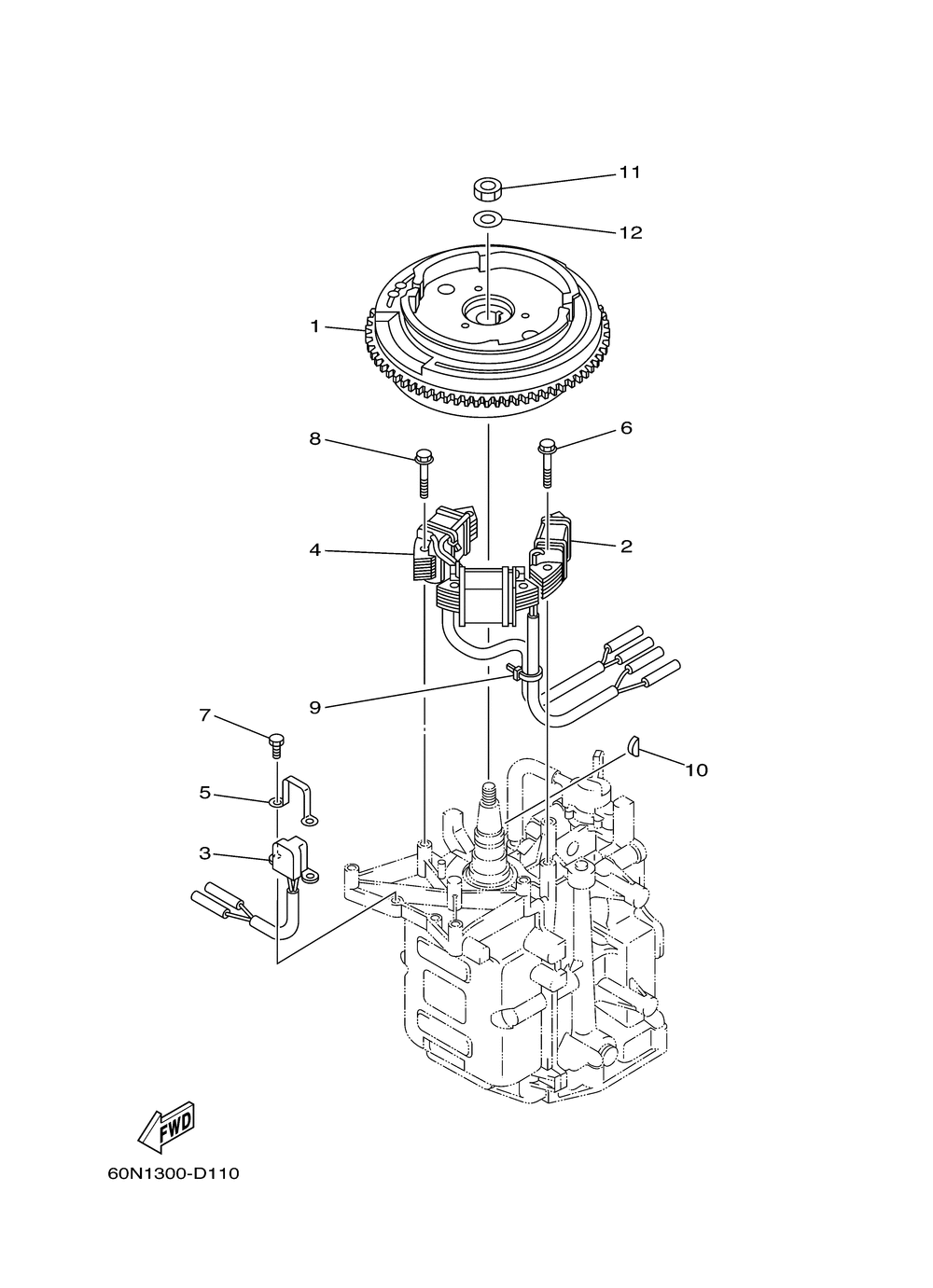 11
12
1
8
6
4
2
9
7
10
5
3
FWD
60N1300-D110