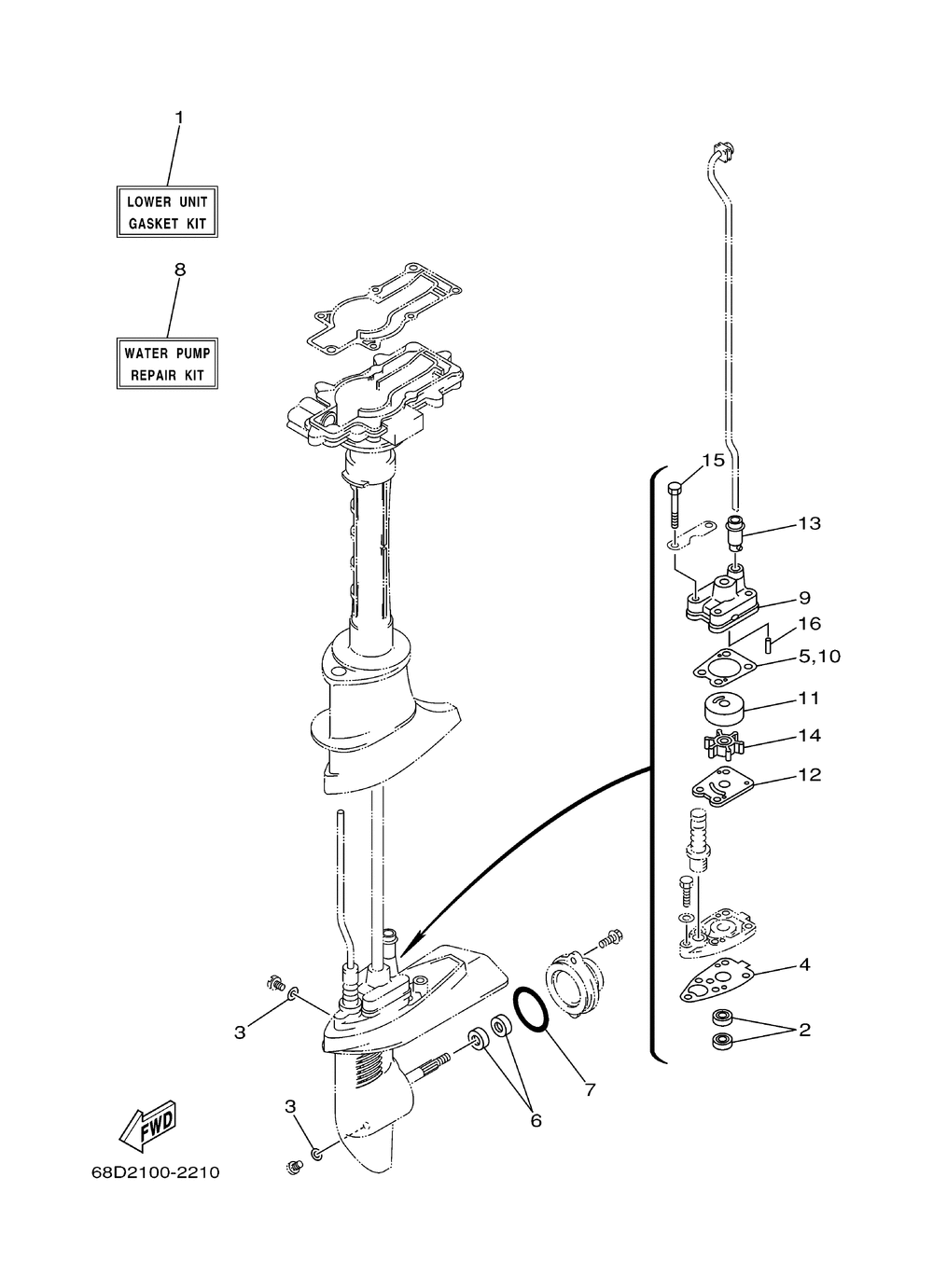 1

LOWER UNIT GASKET KIT

8

WATER PUMP REPAIR KIT

15

13

9

16

5,10

11

14

12

4

2

3

7

6

3

FWD

68D2100-2210