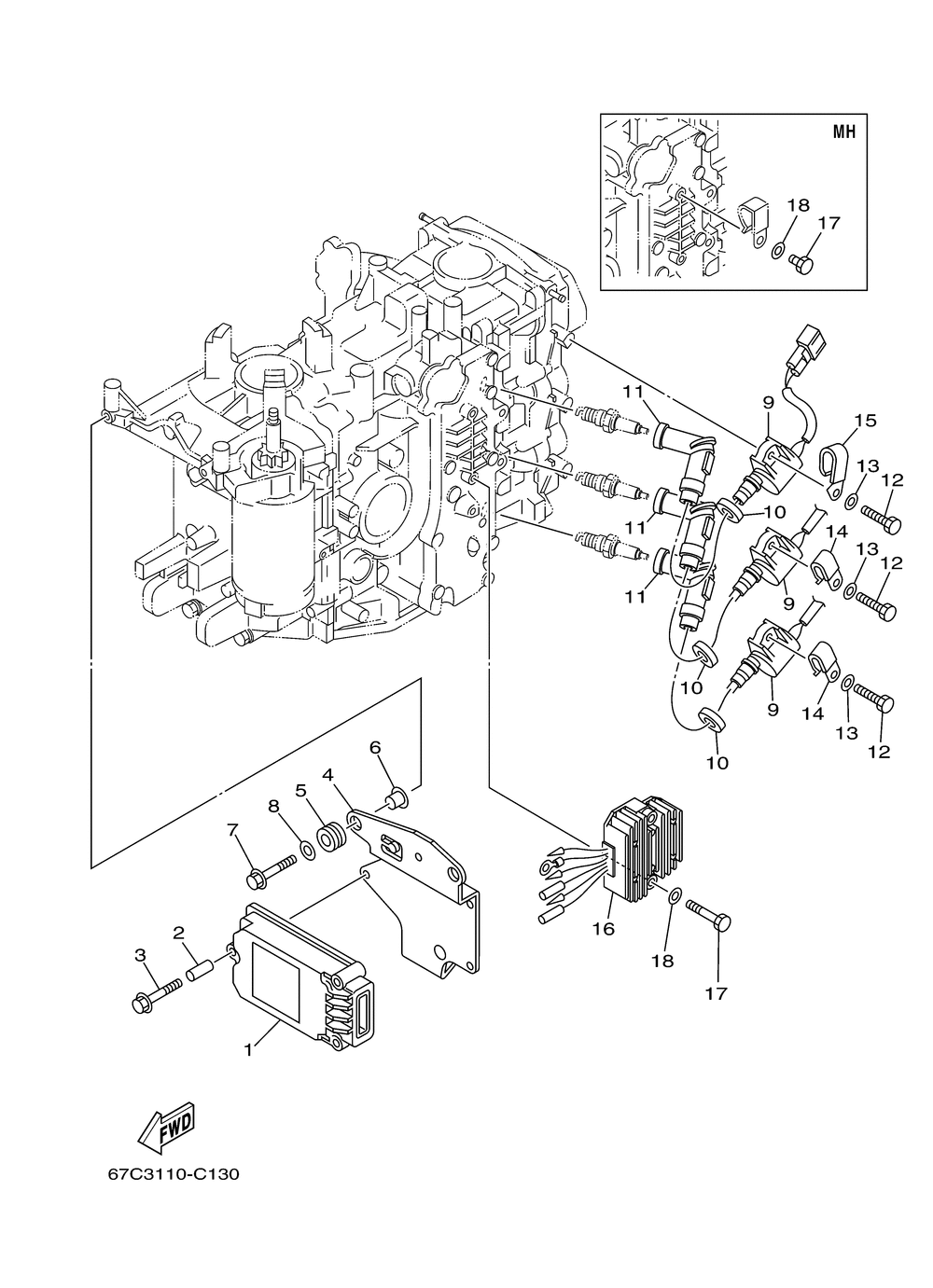 MH
18
17
11
9
15
13
12
11
10
14
13
12
11
9
10
9
14
13
12
10
6
4
5
8
7
16
18
17
2
3
1
FWD
67C3110-C130