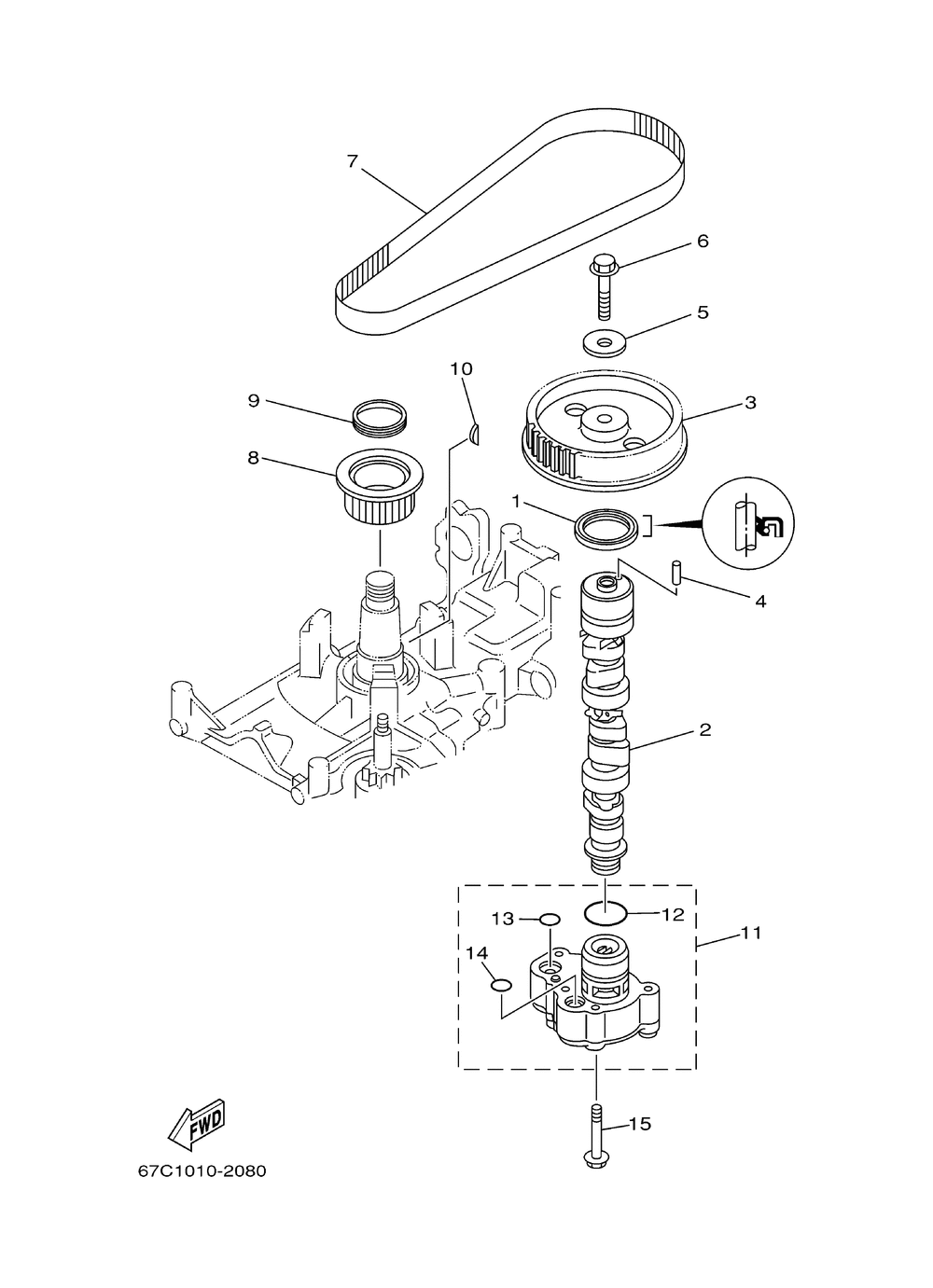 7
6
5
10
9
3
8
1
4
2
13
12
11
14
15
FWD
67C1010-2080