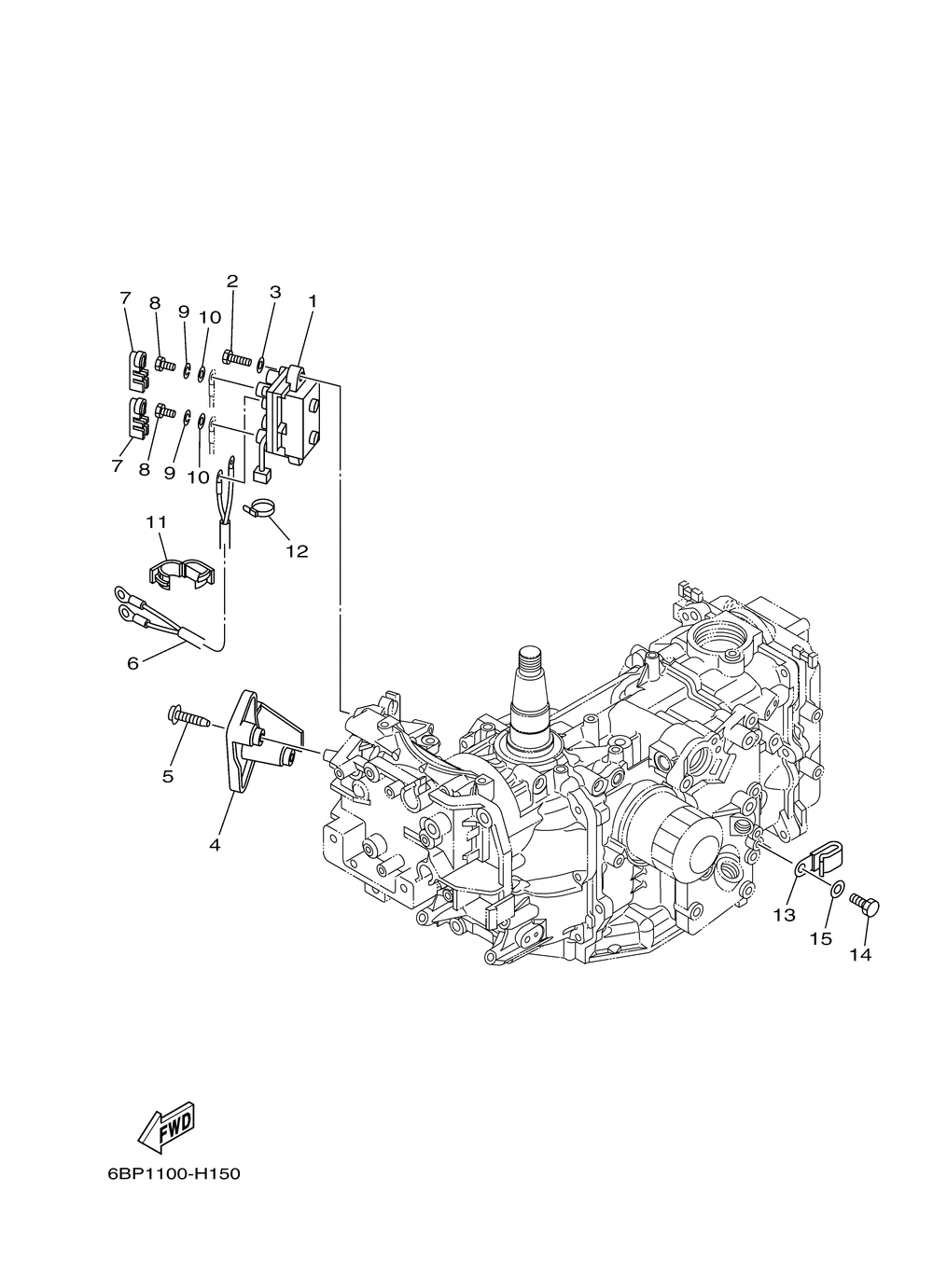 7
8
9
10
2
3
1
7
8
9
10
11
12
6
5
4
13
15
14
FWD
6BP1100-H150