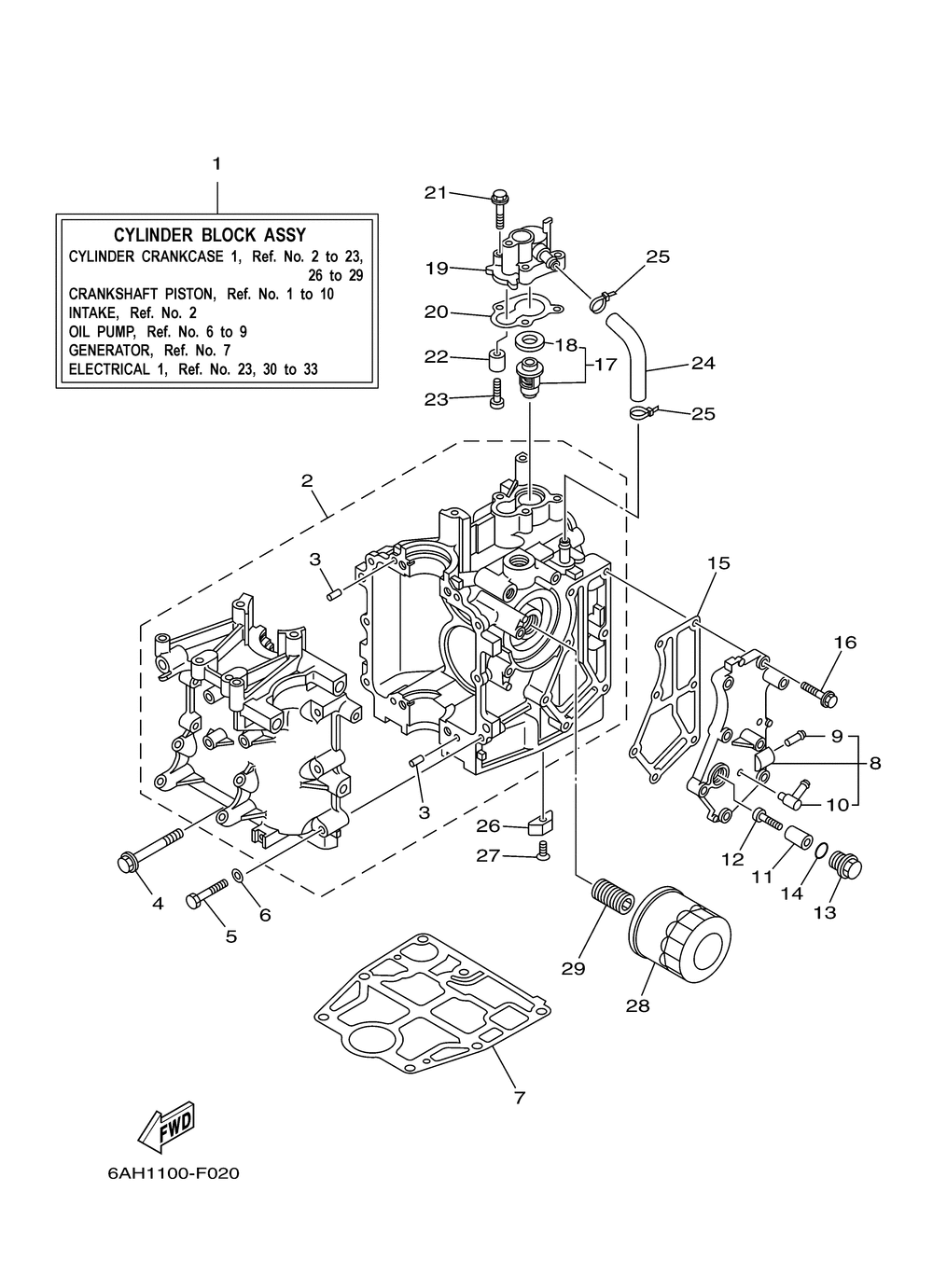 1

CYLINDER BLOCK ASSY
CYLINDER CRANKCASE 1, Ref. No. 2 to 23, 26 to 29
CRANKSHAFT PISTON, Ref. No. 1 to 10
INTAKE, Ref. No. 2
OIL PUMP, Ref. No. 6 to 9
GENERATOR, Ref. No. 7
ELECTRICAL 1, Ref. No. 23, 30 to 33

21
19
25
20
18
17
22
24
23
25
2
3
15
16
9
8
10
3
26
27
12
11
14
13
4
5
6
29
28
7
FWD
6AH1100-F020