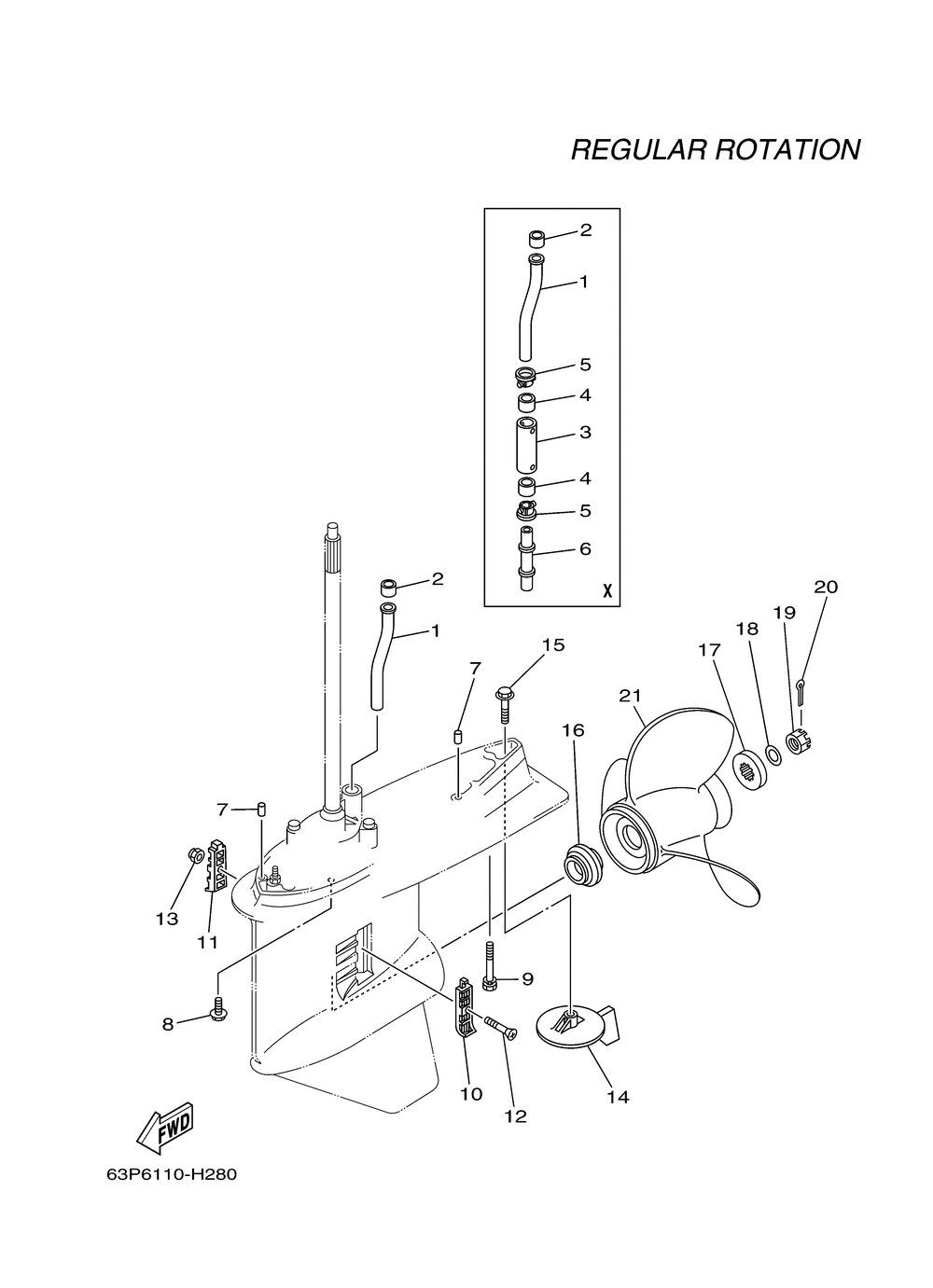 REGULAR ROTATION

2
1
5
4
3
4
5
6
X

2
1
7
15
20
19
18
17
21
16
7
13
11
9
8
10
12
14

FWD

63P6110-H280