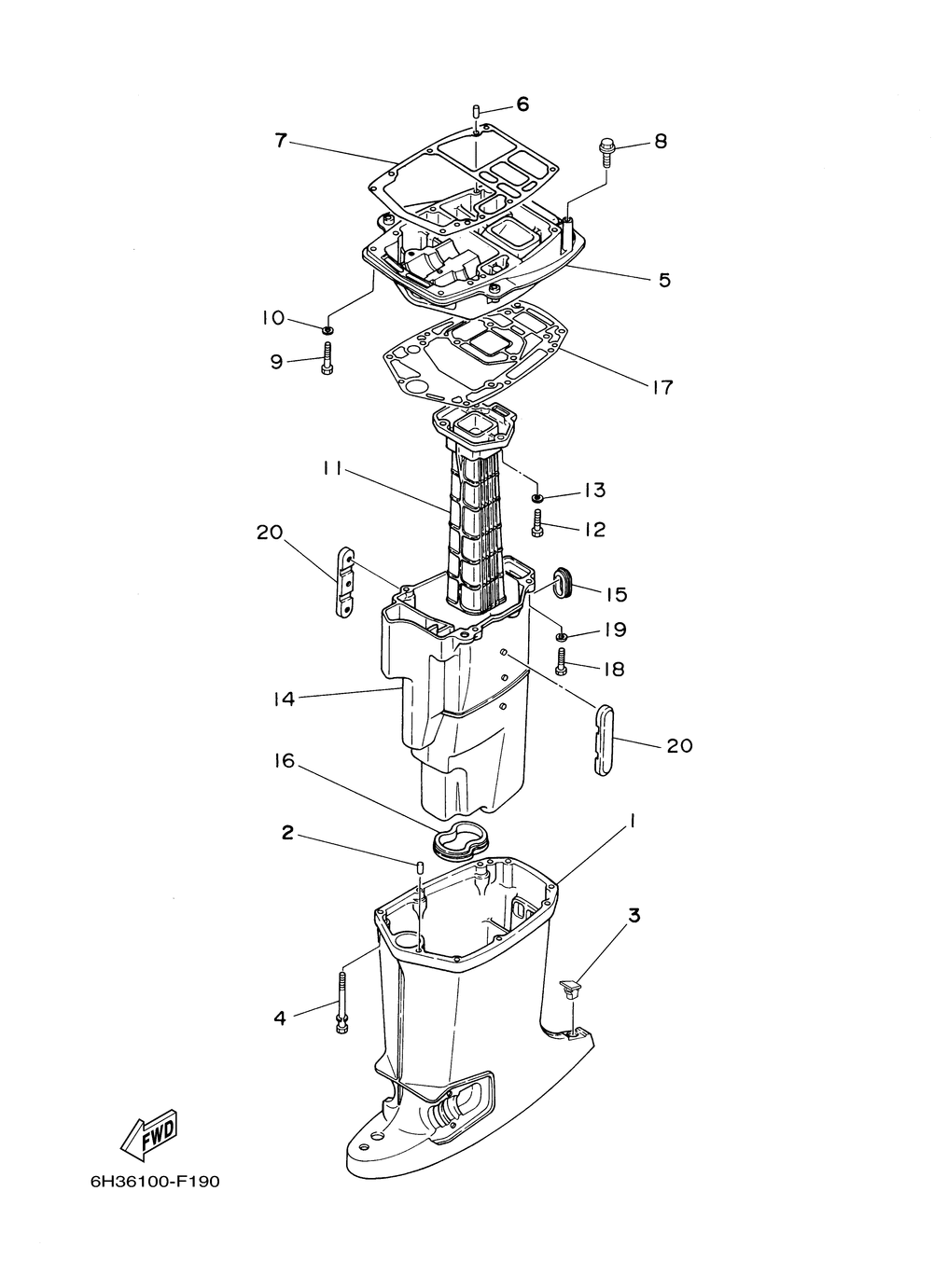 6
7
8
5
10
9
17
11
13
12
20
15
19
18
14
20
16
1
2
3
4
FWD
6H36100-F190