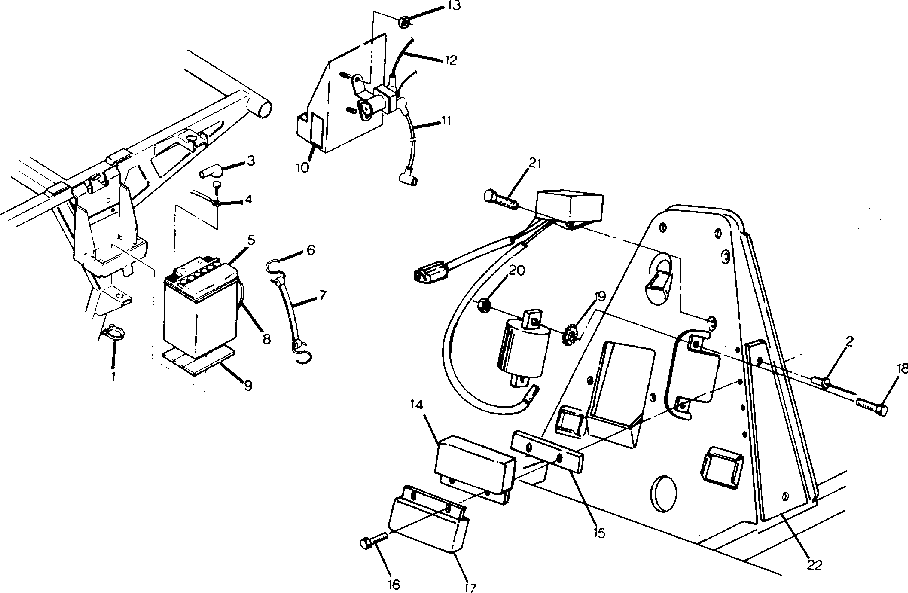 13
12
11
10
3
4
5
6
7
8
9
1
21
20
19
2
18
14
15
16
17
22