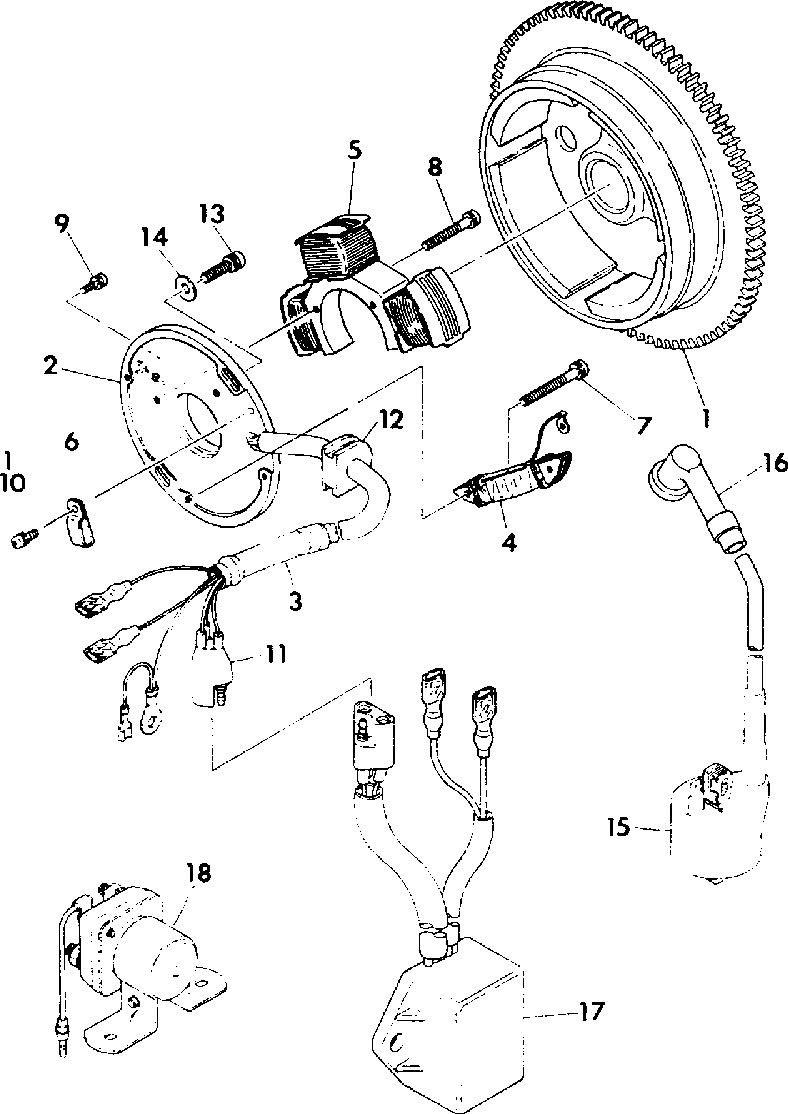 5
8
9
13
14
2
6
1
10
12
7
1
16
4
3
11
15
18
17