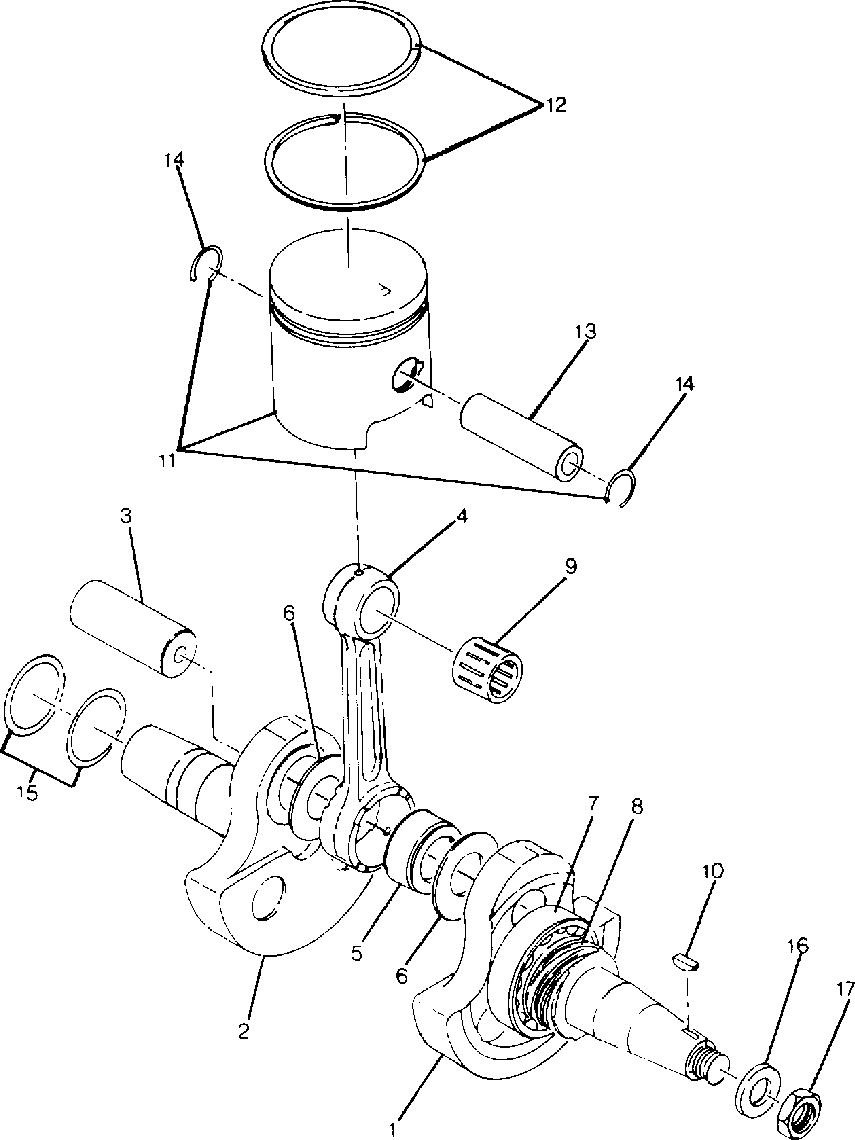 12
14
13
14
11
3
4
9
6
15
7
8
10
5
6
16
17
2
1