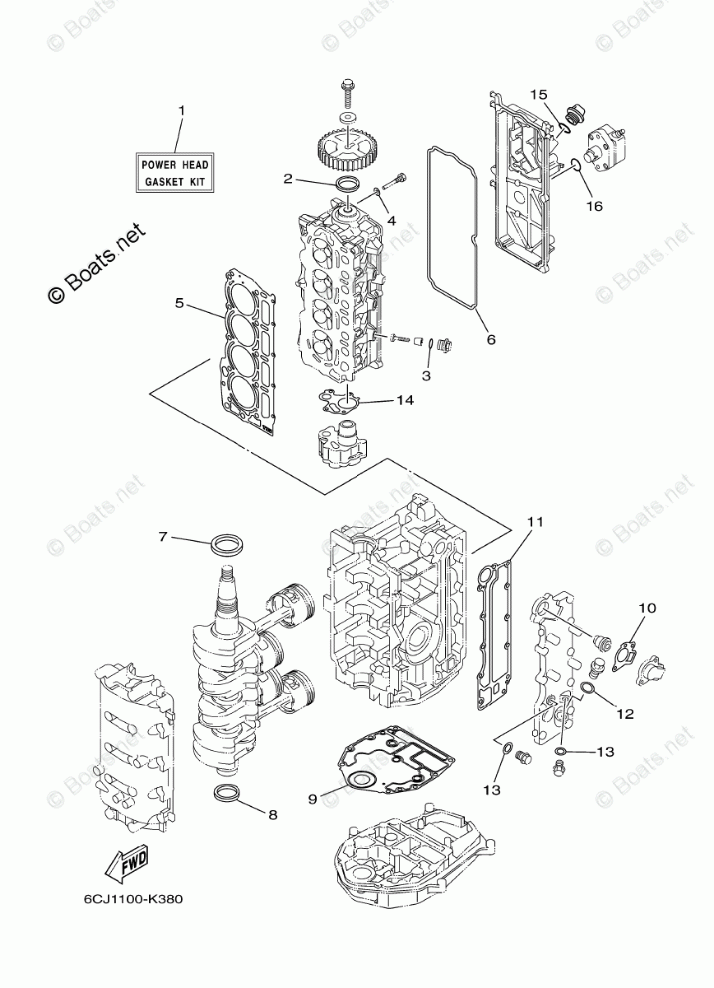 © Boats.net

1

POWER HEAD
GASKET KIT

2
4
15
16
5
6
3
14

7
11
10
12
13
13
9
8

FWD

6CJ1100-K380