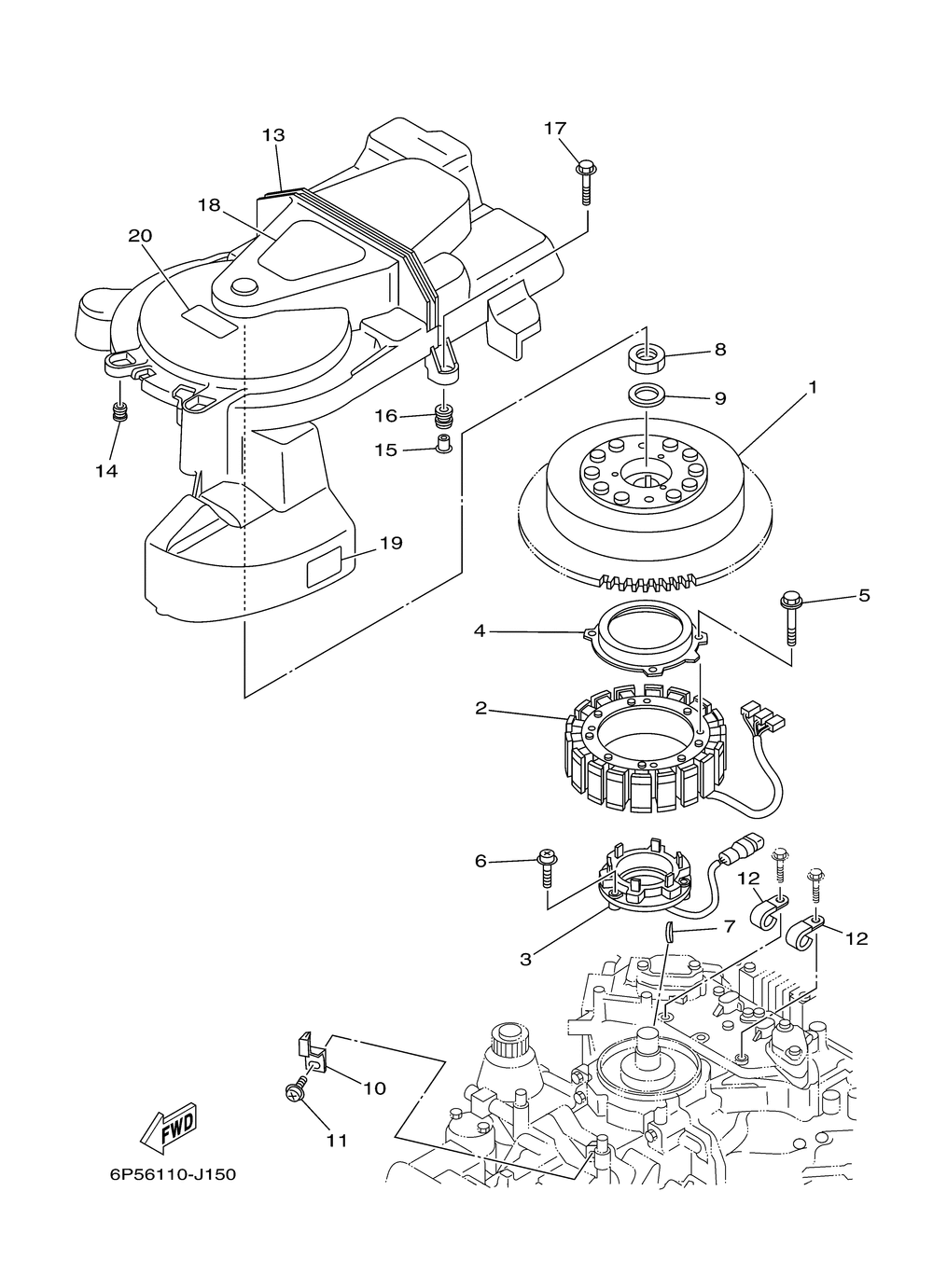 13
17
18
20
8
9
1
16
15
14
19
5
4
2
6
12
7
12
3
10
11
FWD
6P56110-J150