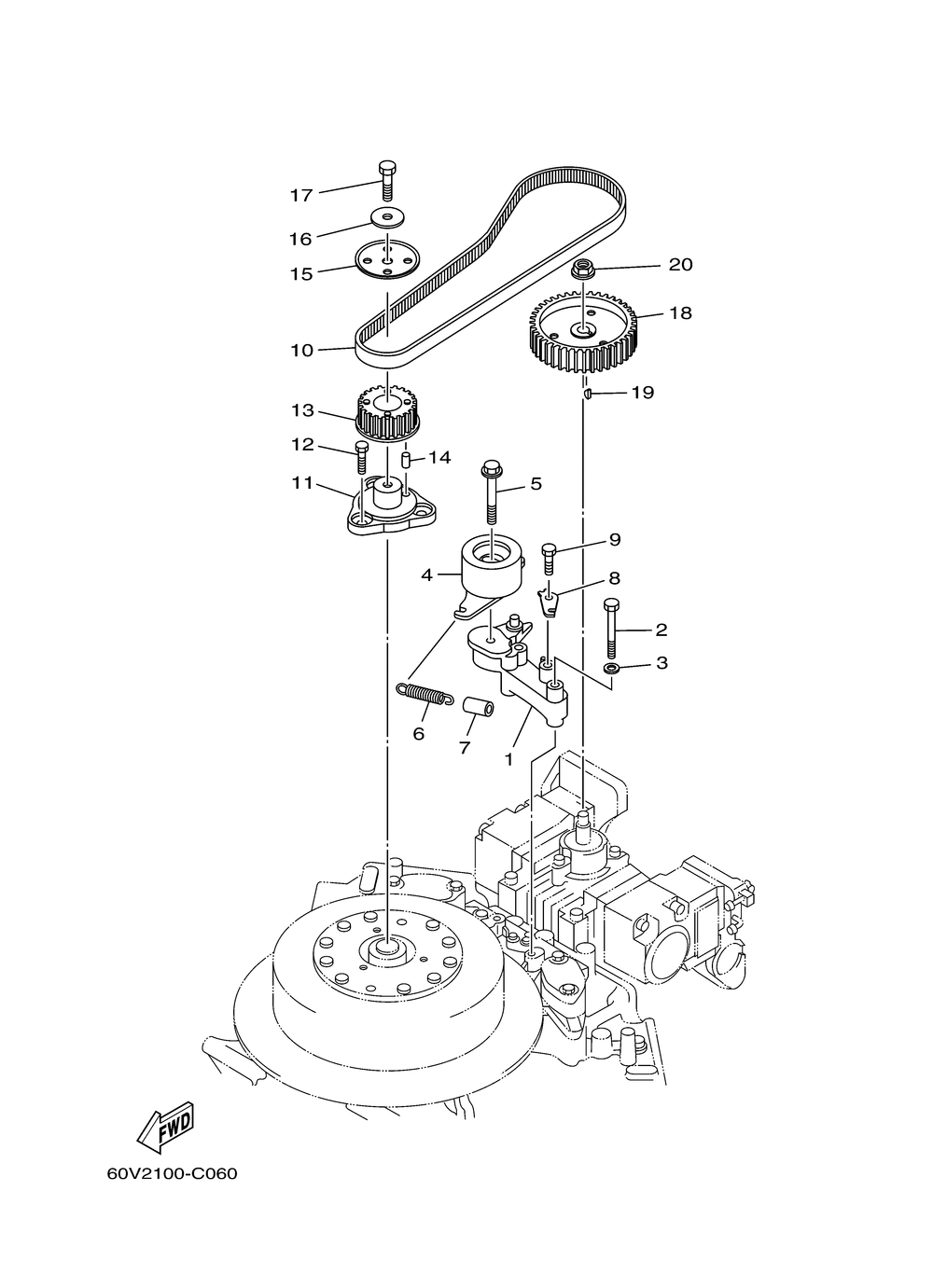 17
16
15
20
18
10
19
13
12
14
11
5
9
4
8
2
3
6
7
1
FWD
60V2100-C060