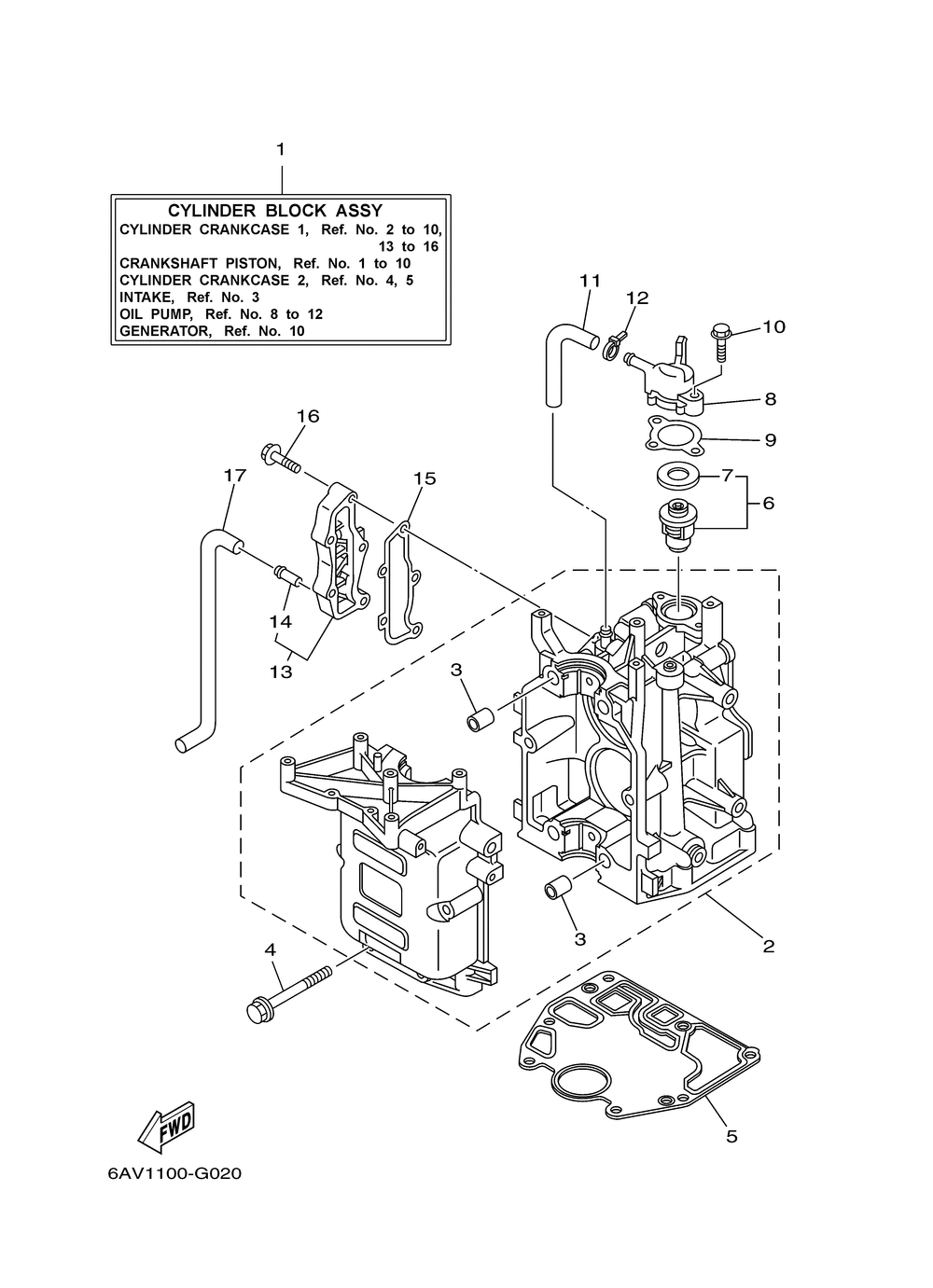 1

CYLINDER BLOCK ASSY
CYLINDER CRANKCASE 1, Ref. No. 2 to 10, 13 to 16
CRANKSHAFT PISTON, Ref. No. 1 to 10
CYLINDER CRANKCASE 2, Ref. No. 4, 5
INTAKE, Ref. No. 3
OIL PUMP, Ref. No. 8 to 12
GENERATOR, Ref. No. 10

11
12
10
8
9
7
6
16
17
15
14
13
3
3
2
4
5
FWD

6AV1100-G020