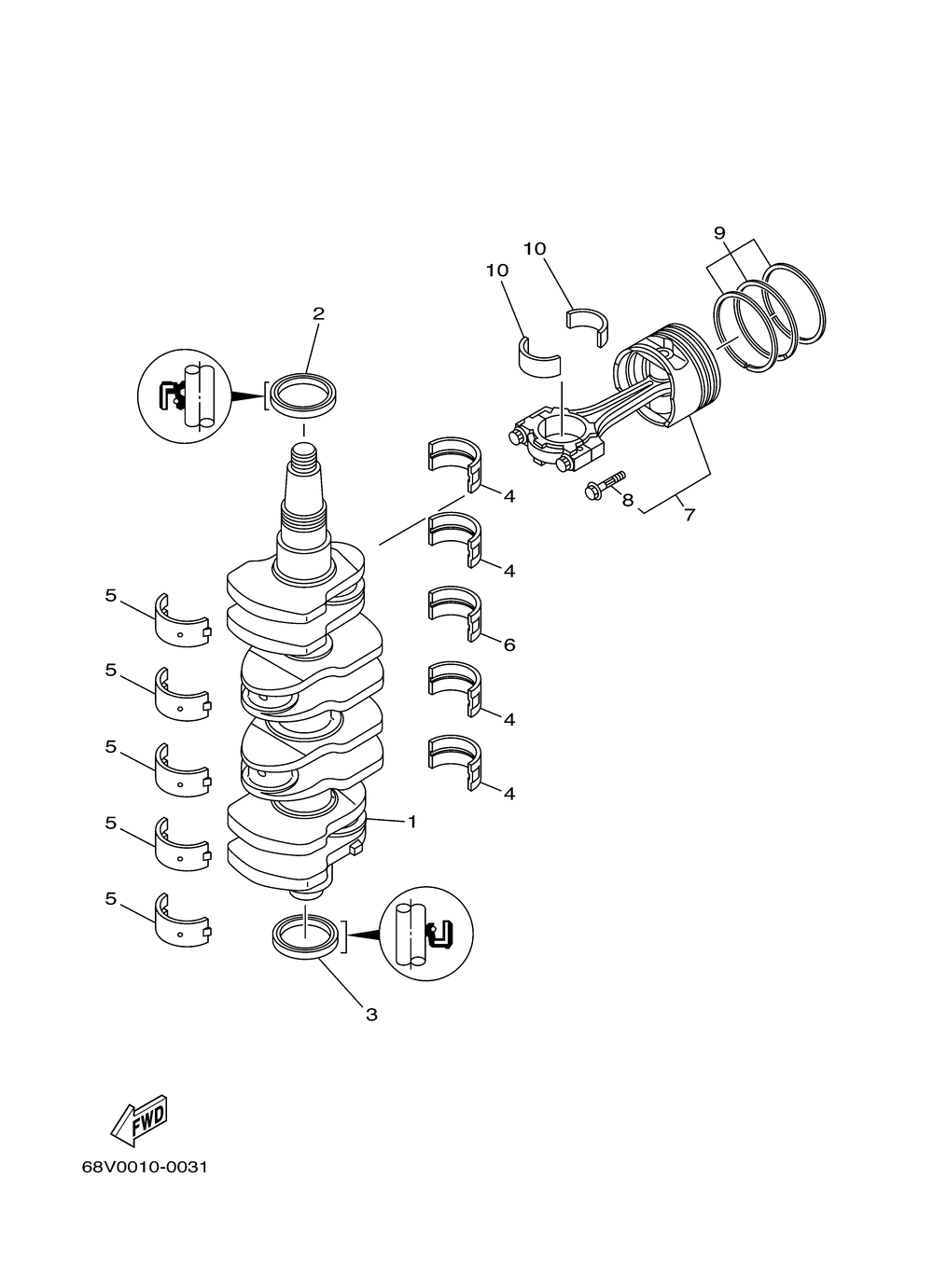 9
10
10
2
4
8
7
4
5
6
5
4
5
4
1
5
5
3
FWD
68V0010-0031