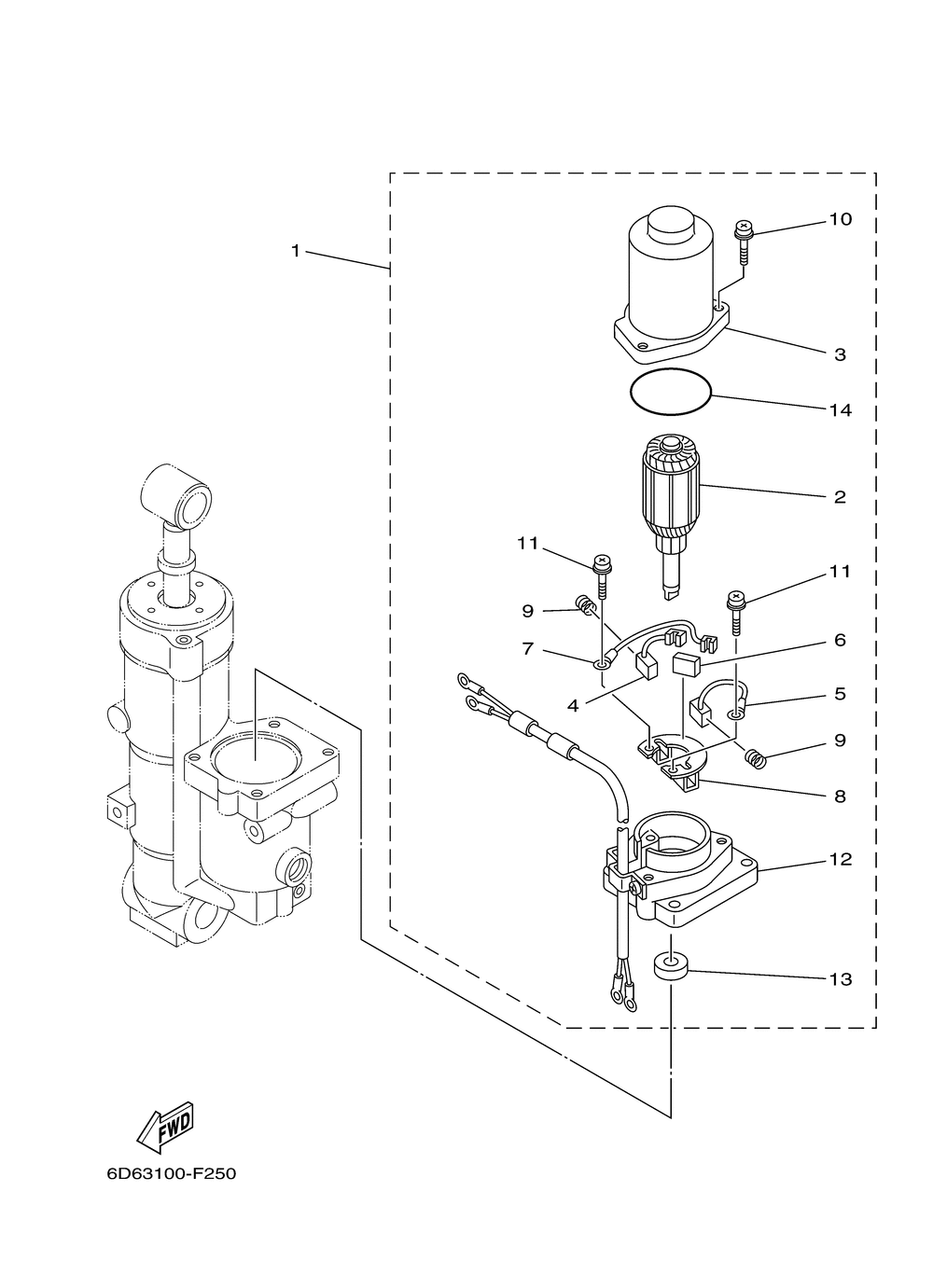 1
10
3
14
2
11
11
9
7
6
4
5
9
8
12
13
FWD
6D63100-F250