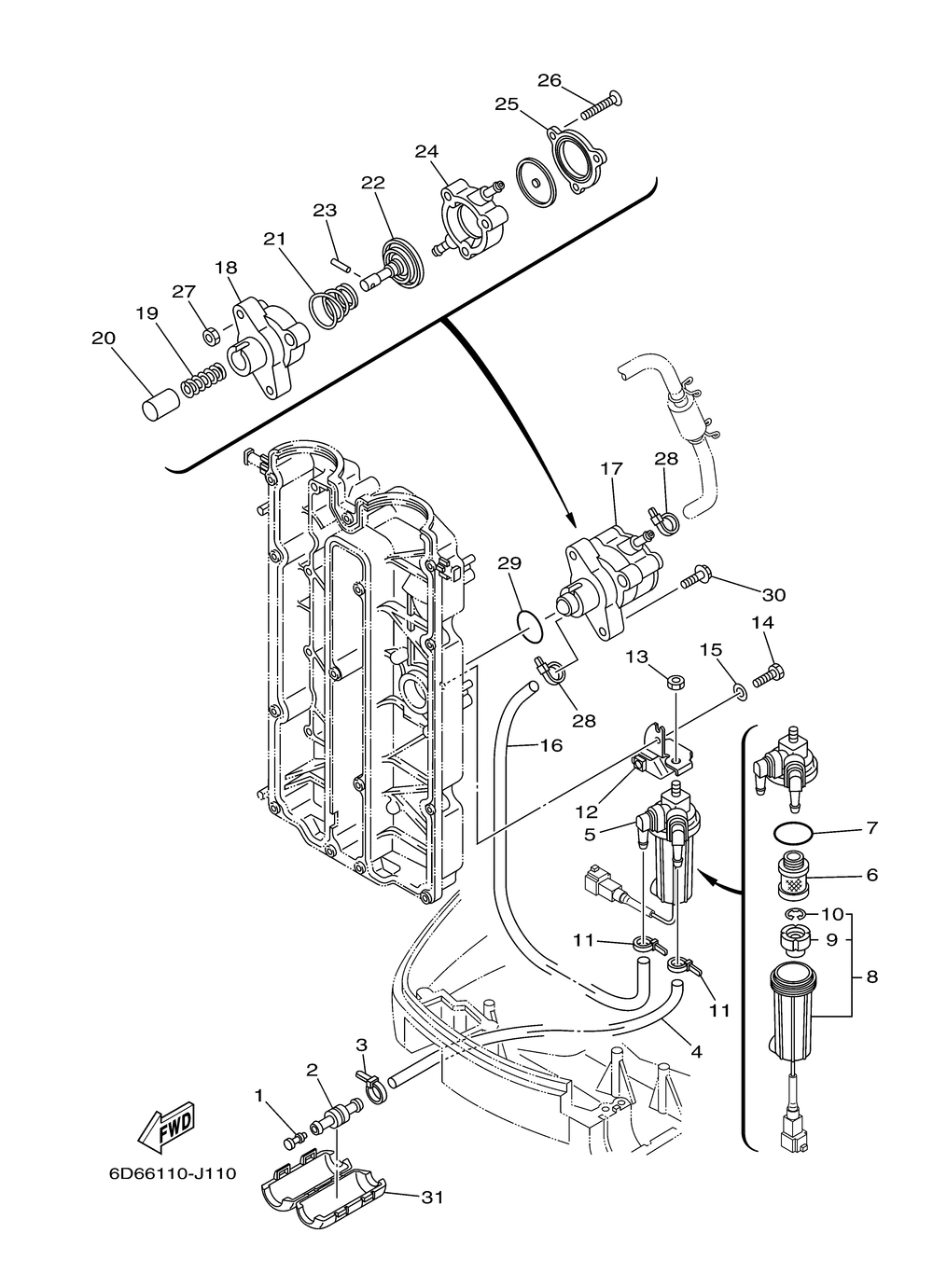 26
25
24
22
23
21
18
27
19
20
17
28
29
30
14
13
15
28
16
12
5
7
6
10
9
8
11
11
4
3
2
1
FWD
6D66110-J110
31