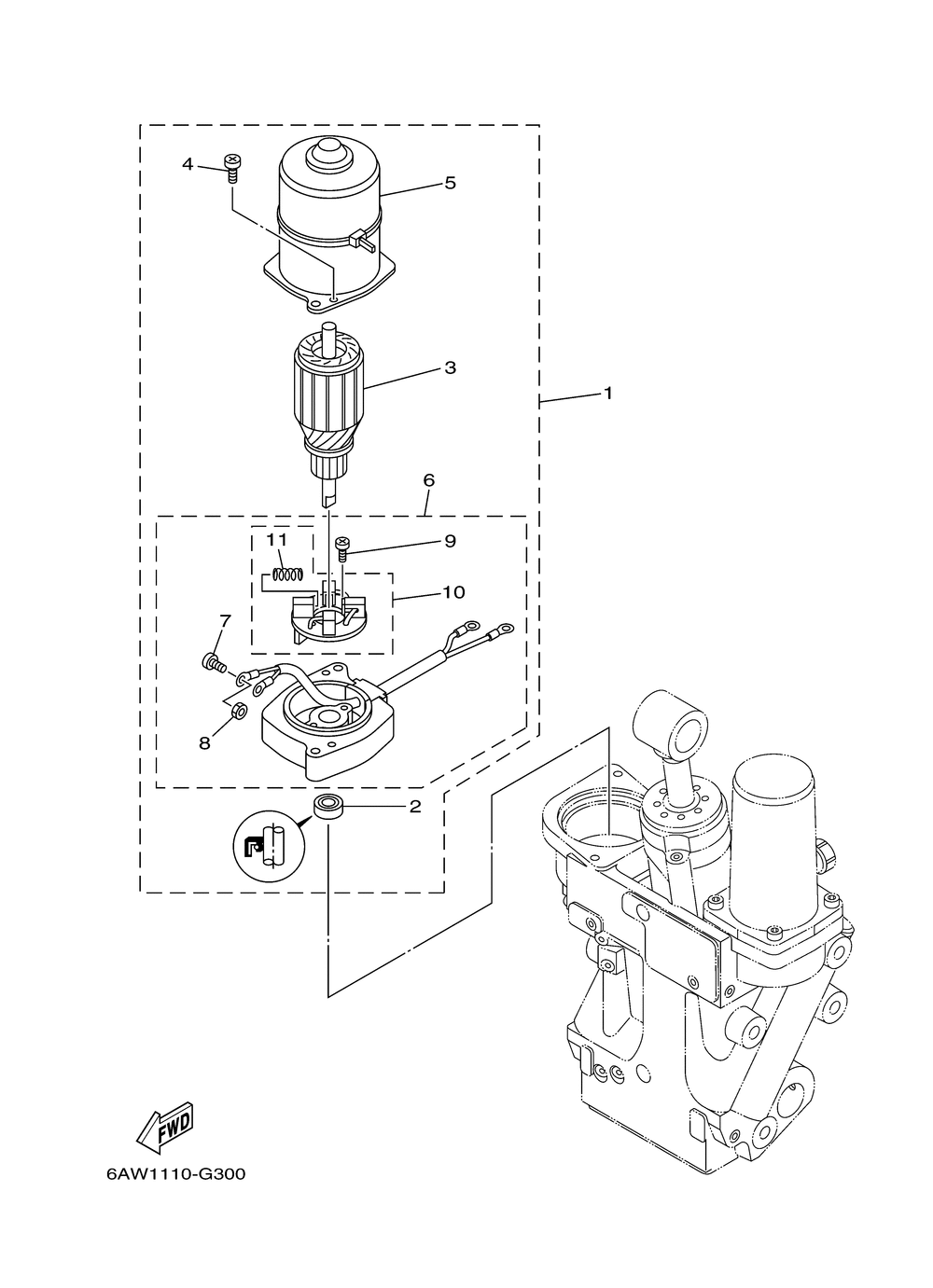 4
5
3
1
6
11
9
10
7
8
2
FWD
6AW1110-G300