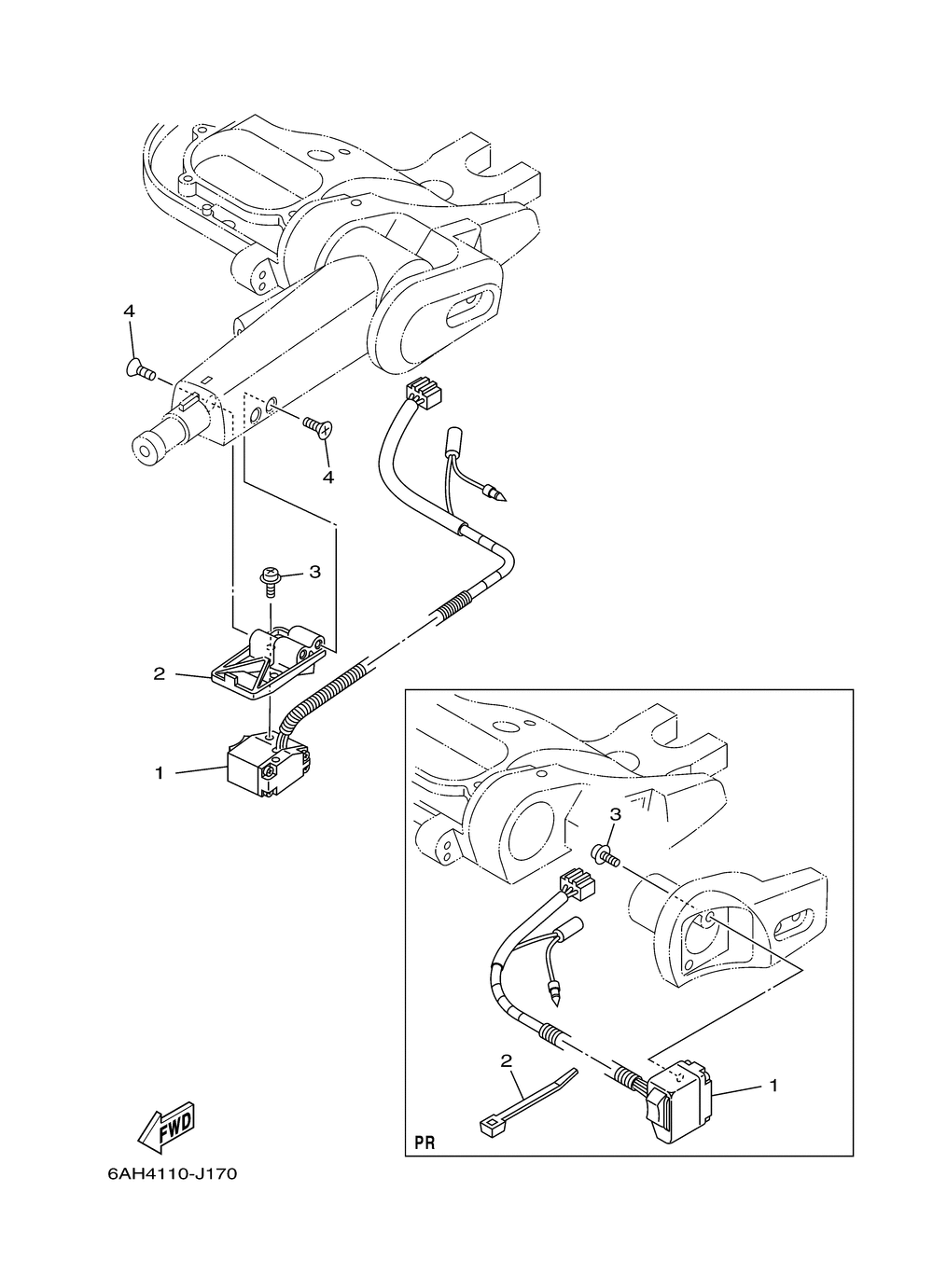 4
4
3
2
1
3
2
1
PR
FWD
6AH4110-J170