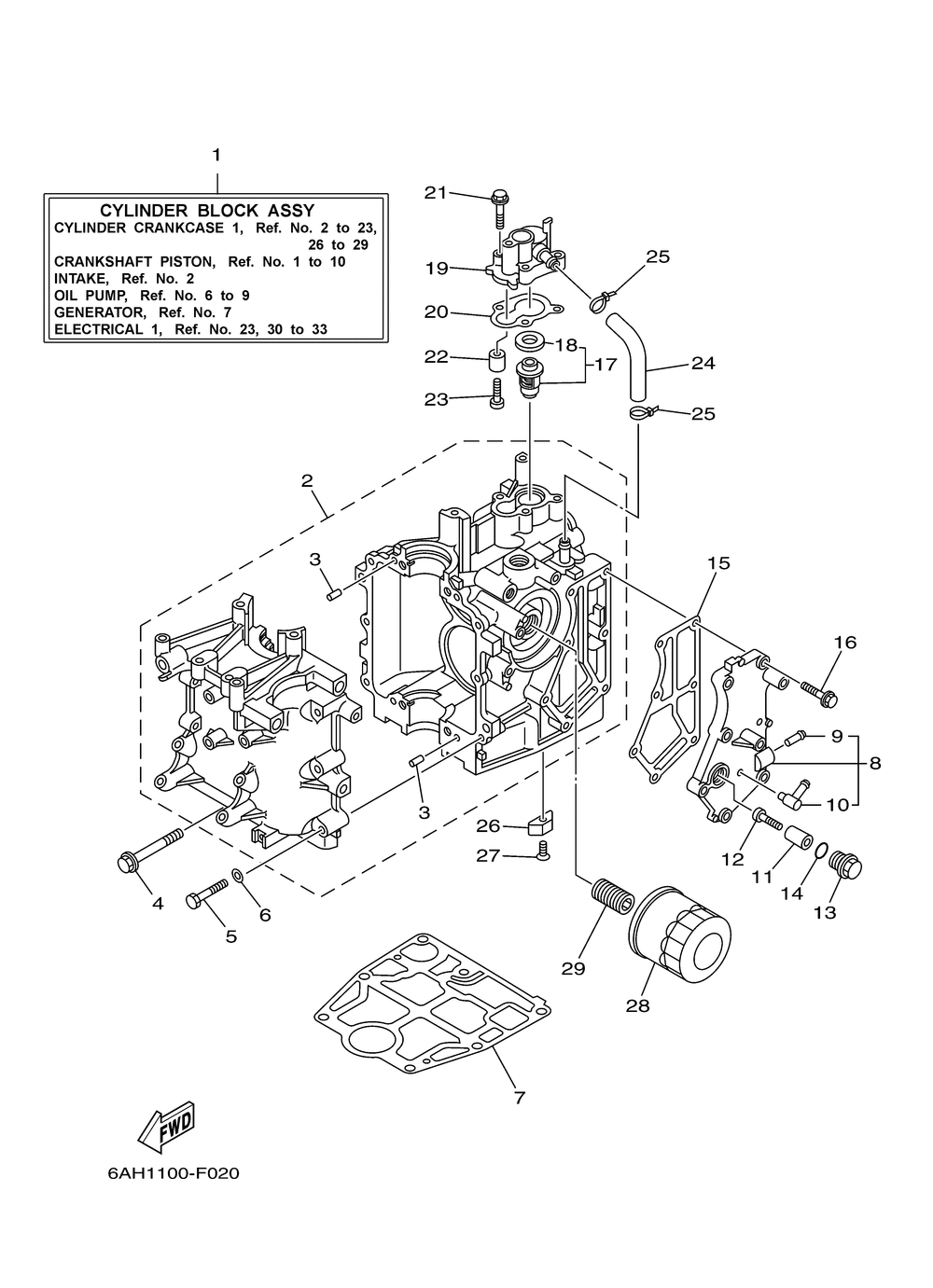 1

CYLINDER BLOCK ASSY
CYLINDER CRANKCASE 1, Ref. No. 2 to 23, 26 to 29
CRANKSHAFT PISTON, Ref. No. 1 to 10
INTAKE, Ref. No. 2
OIL PUMP, Ref. No. 6 to 9
GENERATOR, Ref. No. 7
ELECTRICAL 1, Ref. No. 23, 30 to 33

21
19
25
20
18
17
22
24
23
25
2
3
15
16
9
8
10
3
26
27
12
11
14
13
4
5
6
29
28
7
FWD
6AH1100-F020