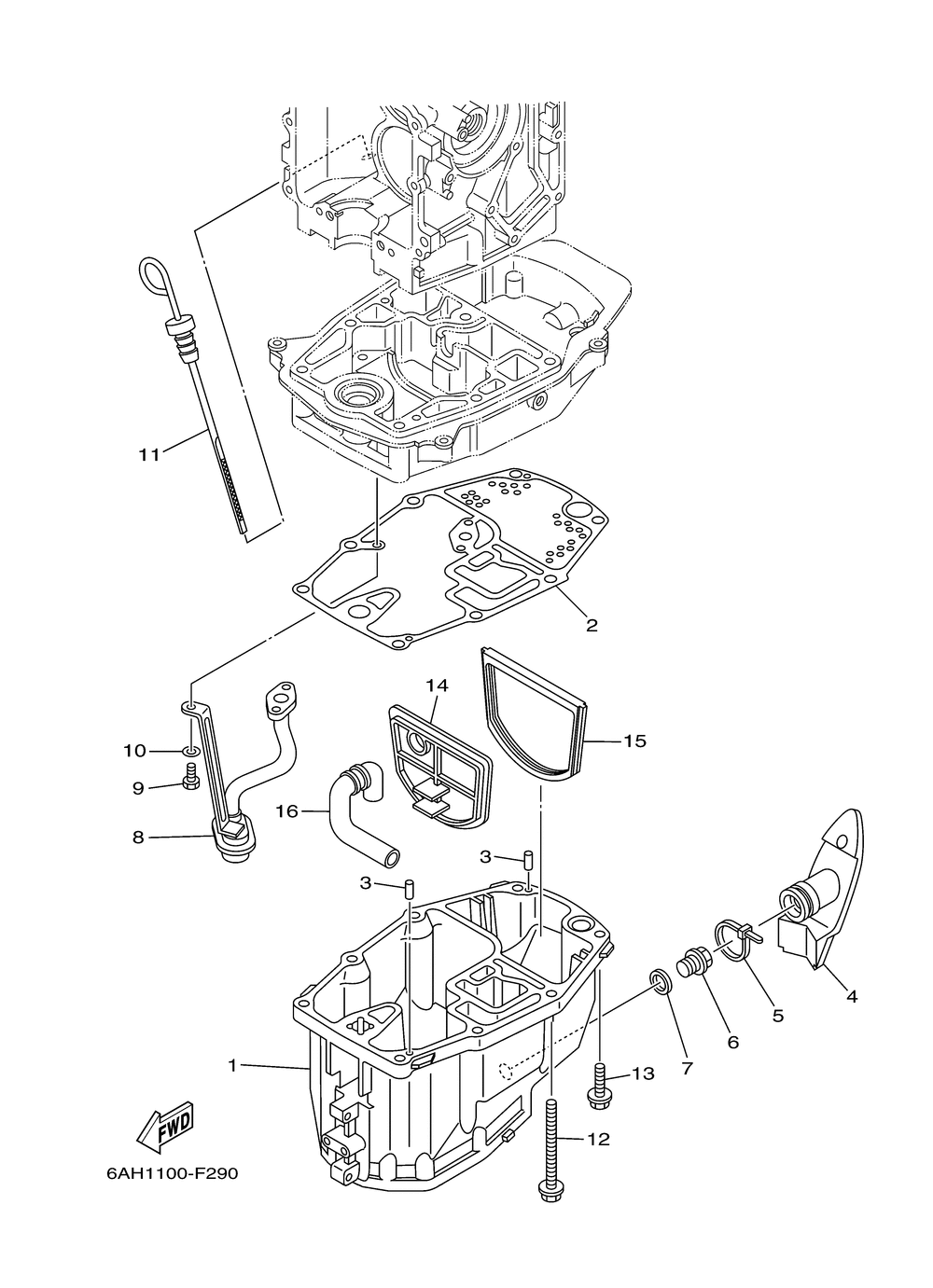 11
2
14
15
10
9
16
8
3
3
4
5
6
7
1
13
12
FWD
6AH1100-F290