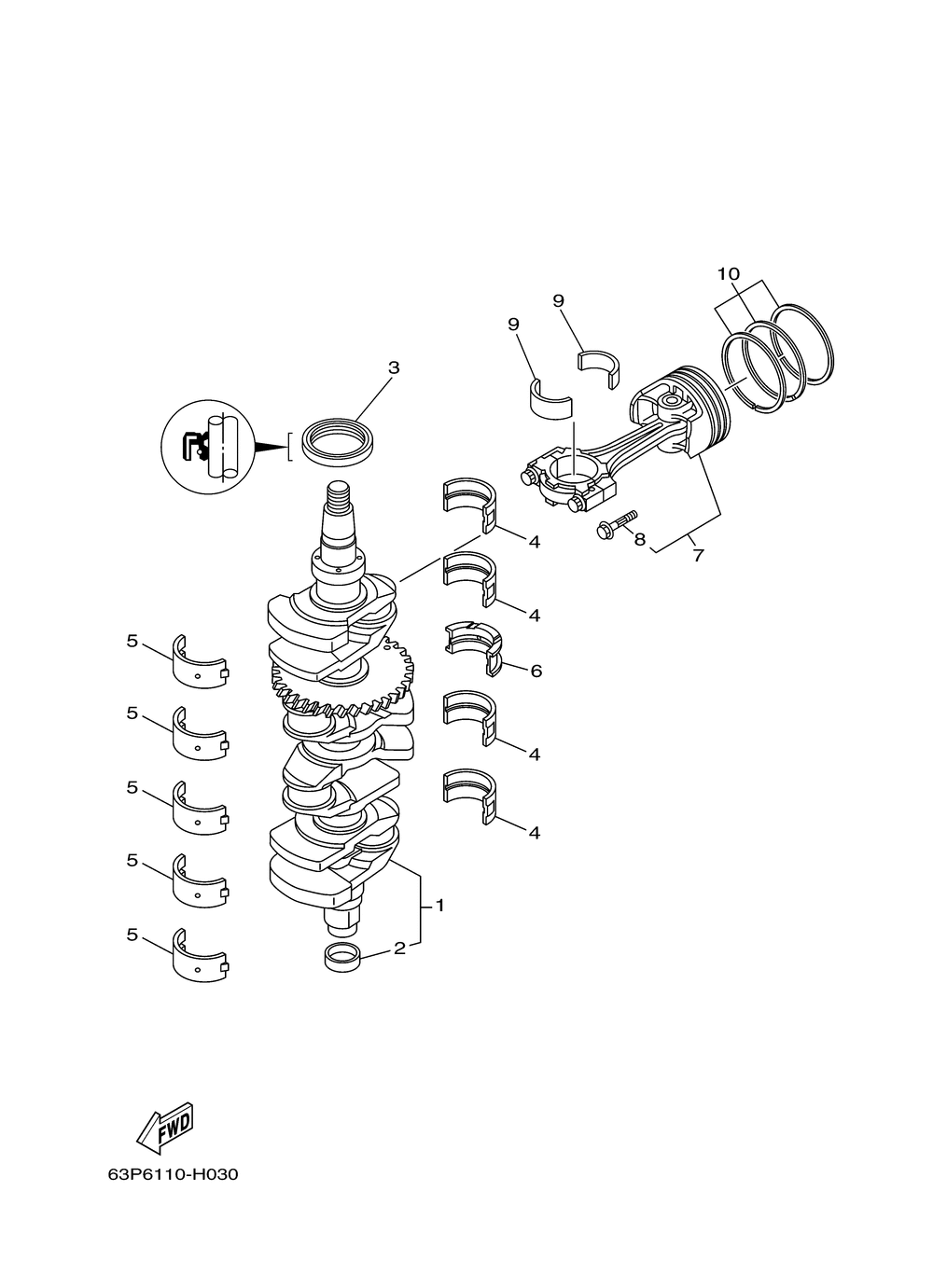 10
9
9
3
4
8
7
4
5
6
5
4
5
4
5
1
5
2
FWD
63P6110-H030