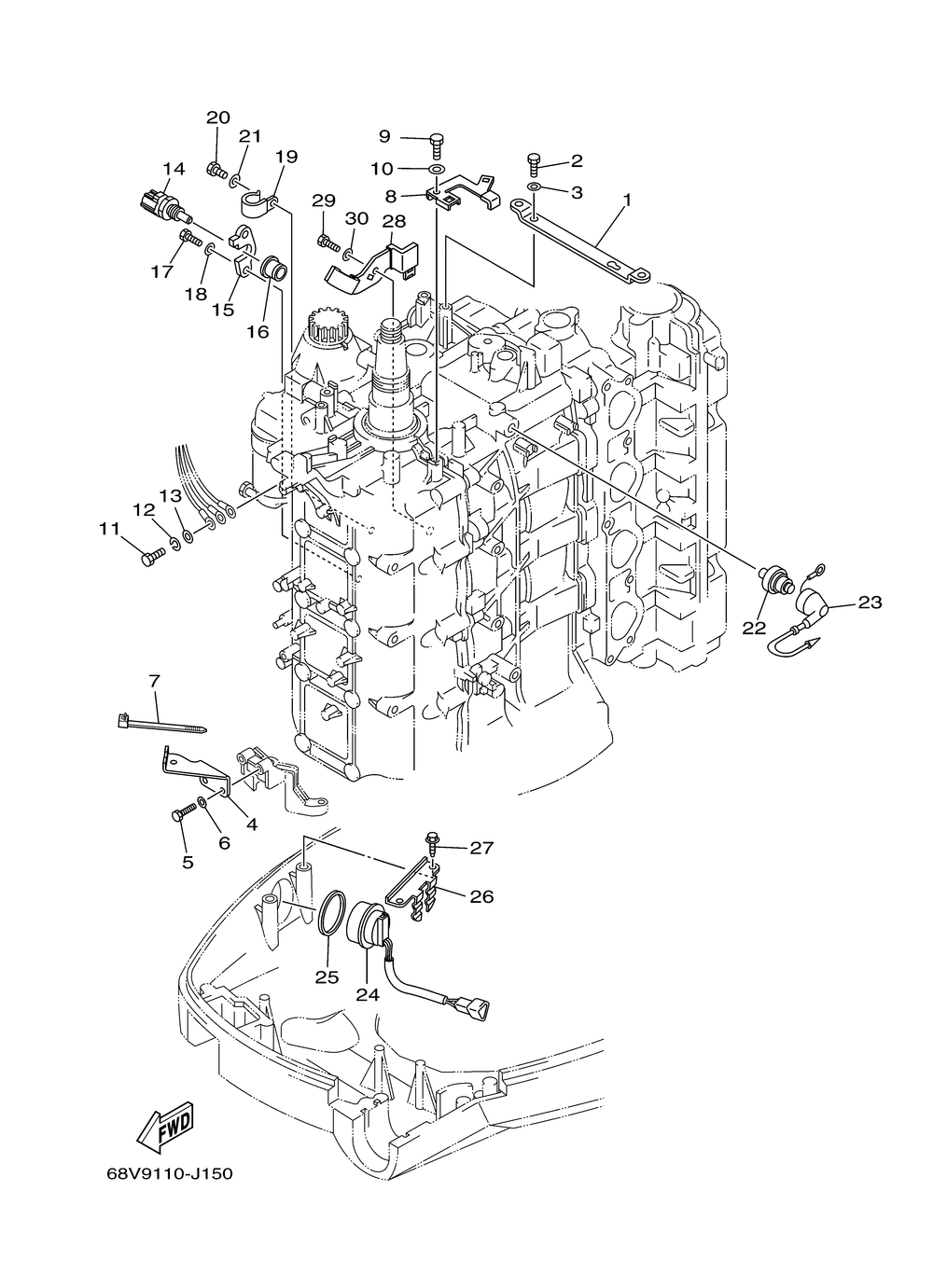 20
21
19
14
9
10
8
2
3
1
29
30
28
17
18
15
16
13
12
11
22
23
7
4
6
5
27
26
25
24
FWD
68V9110-J150