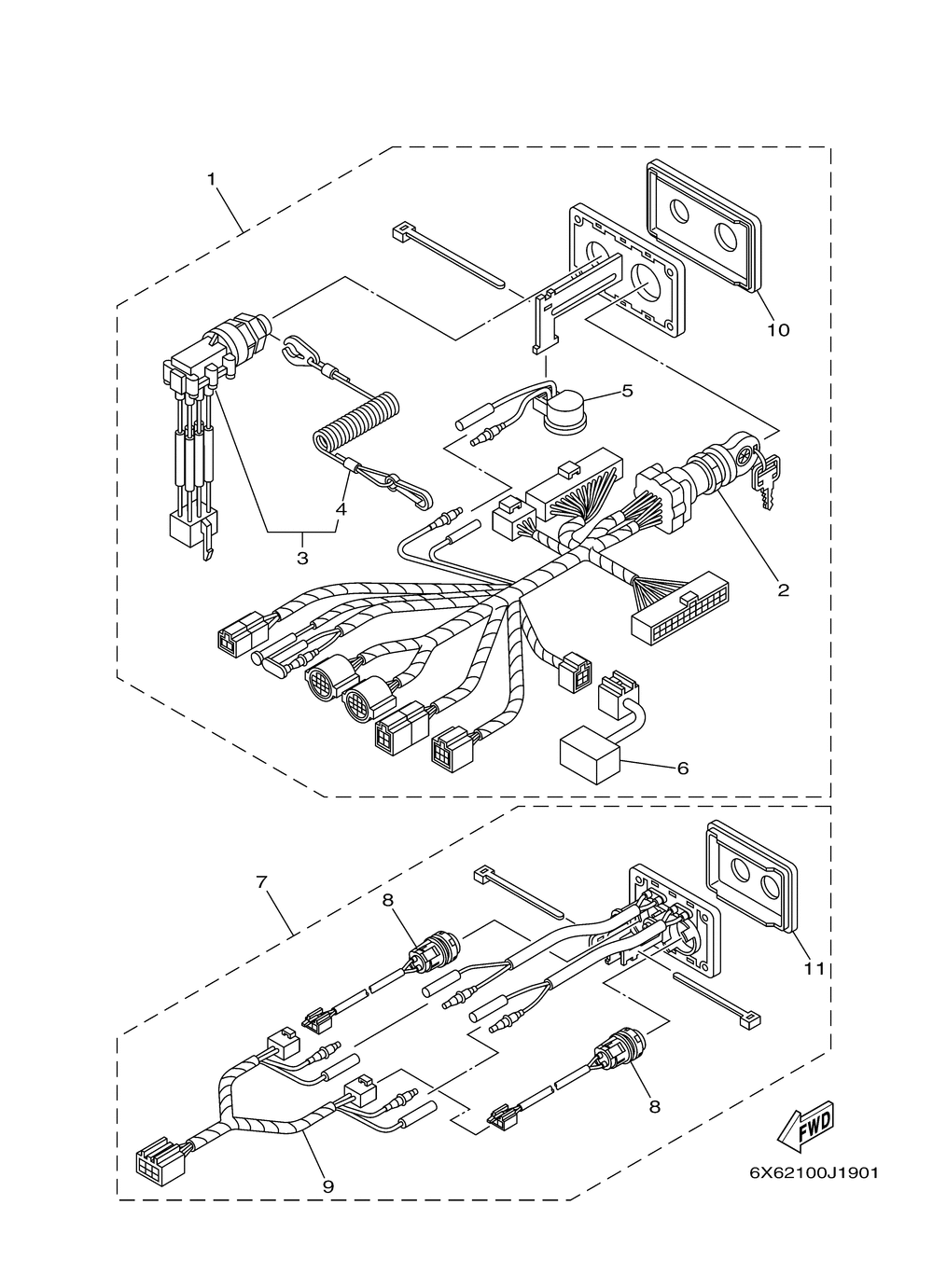 1

10

5

4

3

2

6

7

8

11

8

9

FWD

6X62100J1901