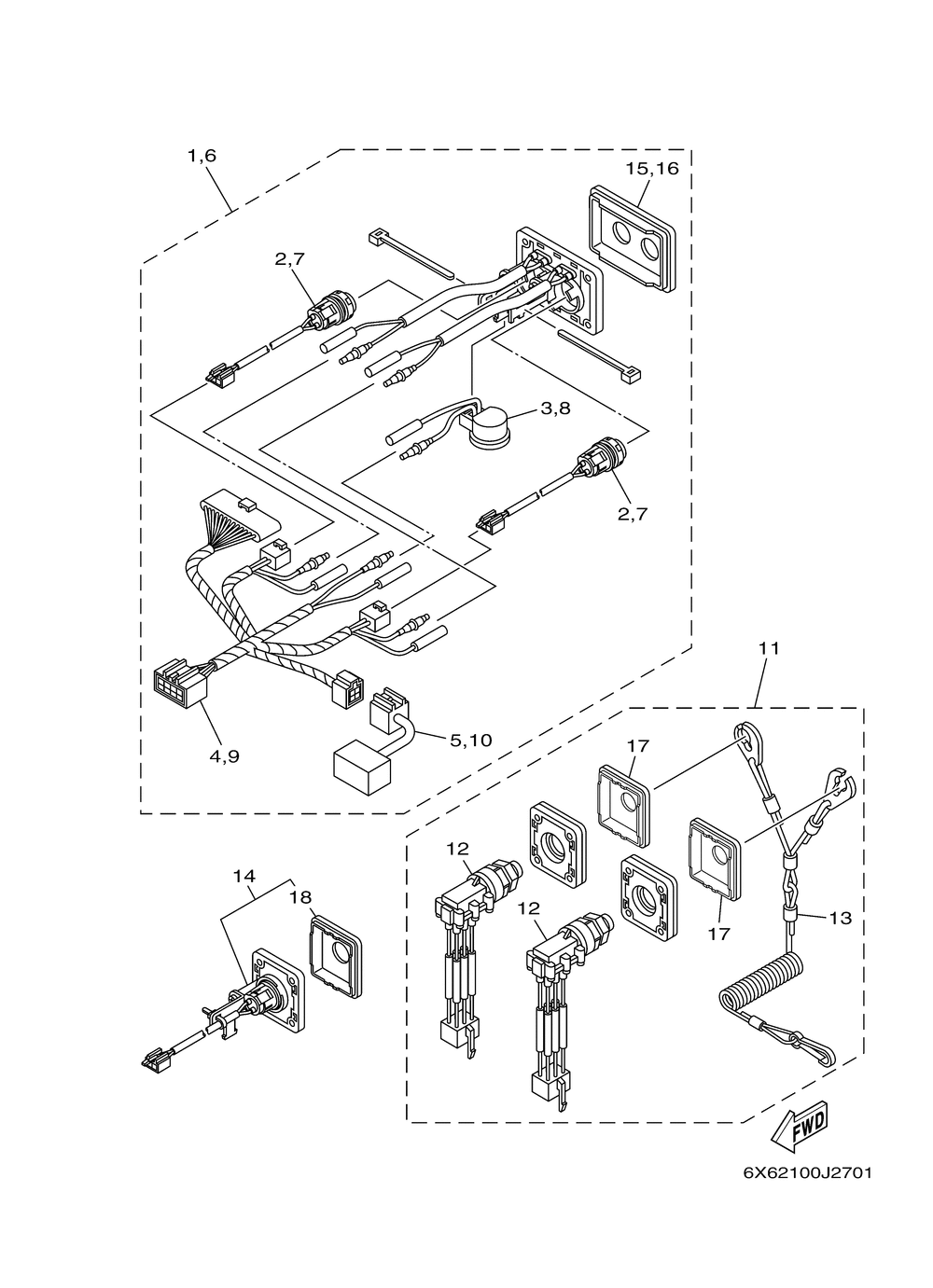 1,6

15,16

2,7

3,8

2,7

4,9

5,10

11

17

12

12

17

13

14

18

FWD

6X62100J2701