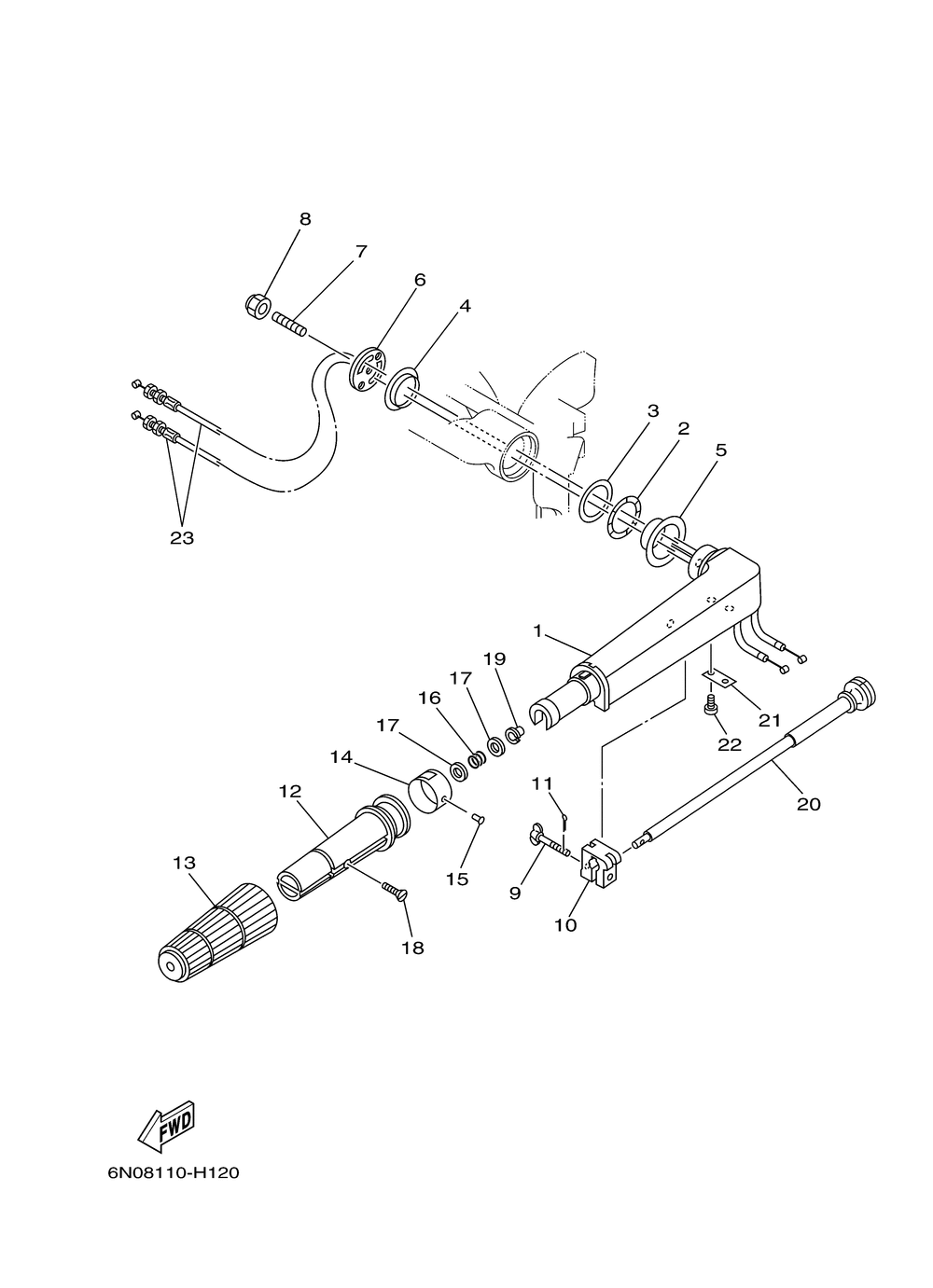 8
7
6
4
3
2
5
23
1
19
17
16
17
14
12
13
15
18
11
9
10
21
22
20
FWD
6N08110-H120