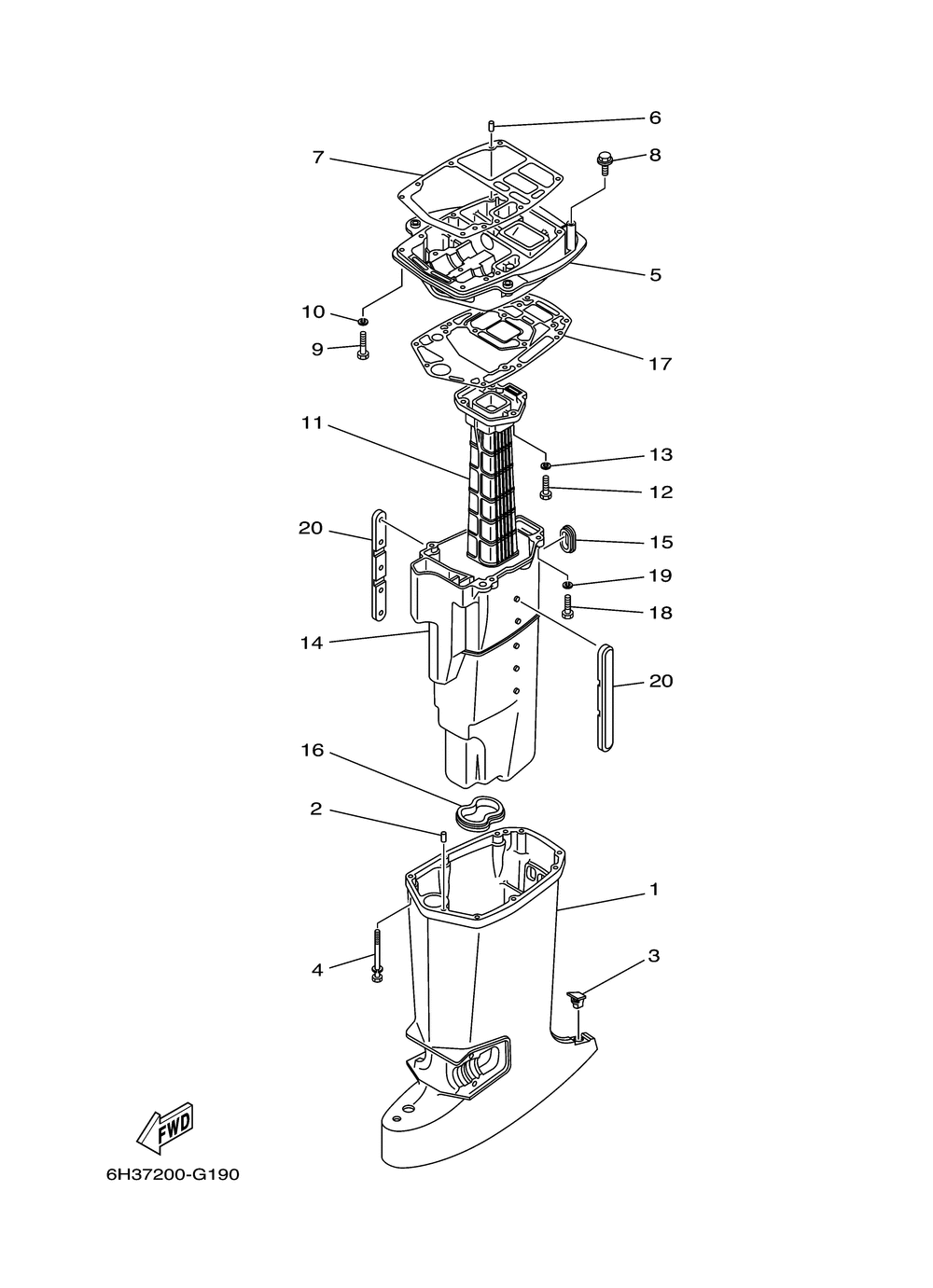 6
7
8
5
10
9
17
11
13
12
20
15
19
18
14
20
16
2
1
4
3
FWD
6H37200-G190