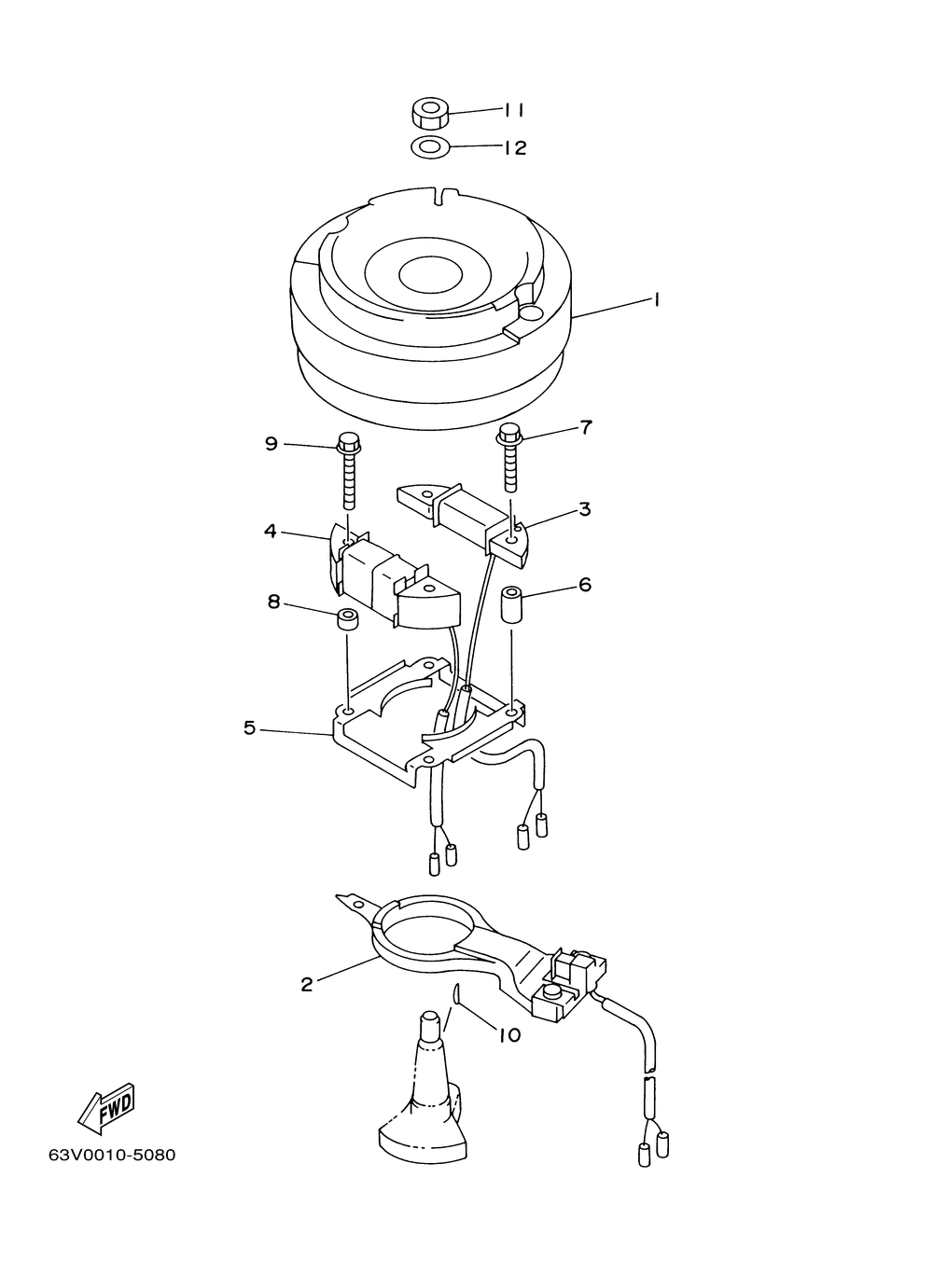 11
12
1
9
7
3
4
6
8
5
2
10
FWD
63V0010-5080