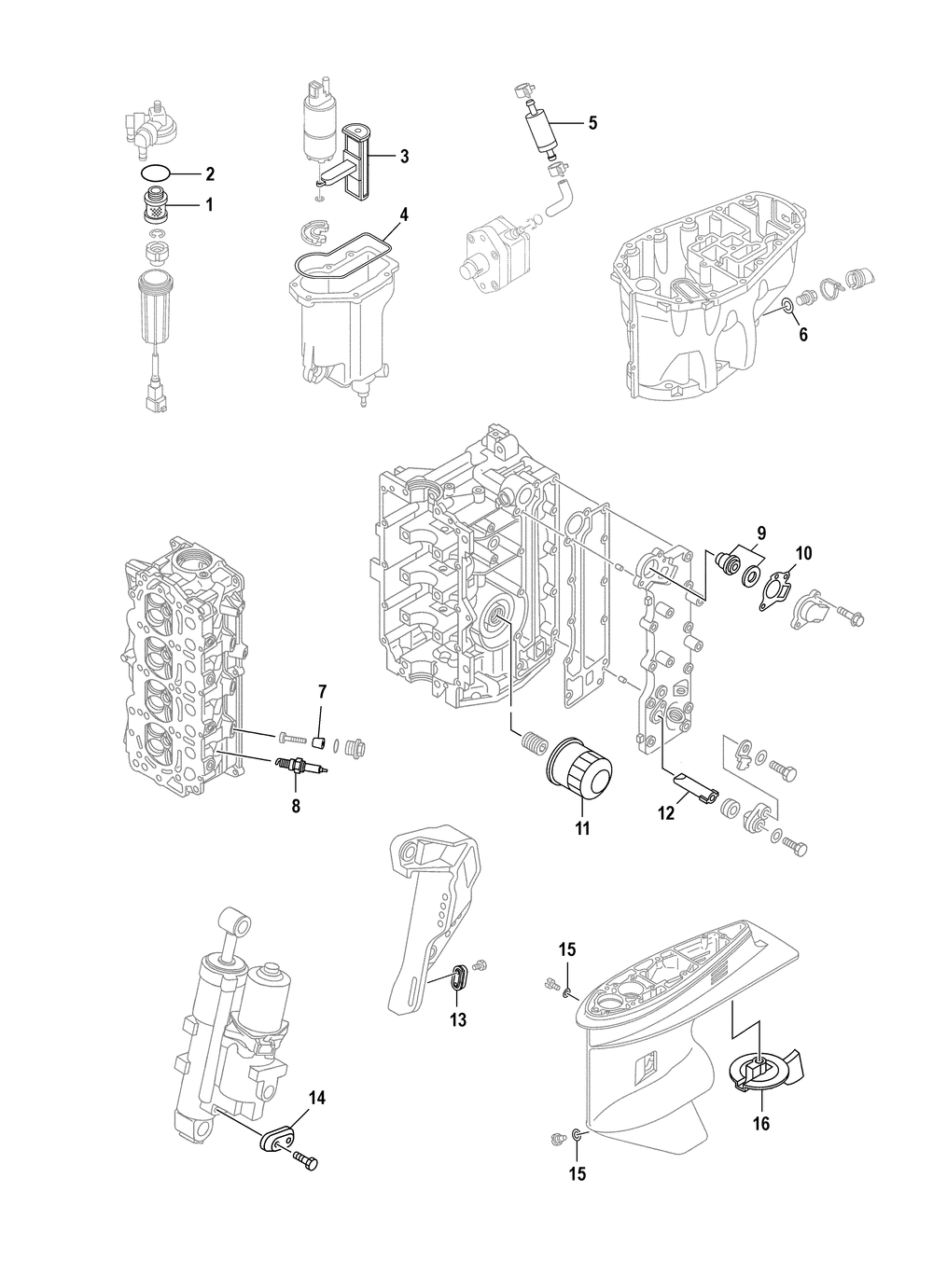 2
1
3
4
5
6
9
10
7
8
11
12
13
15
14
16
15