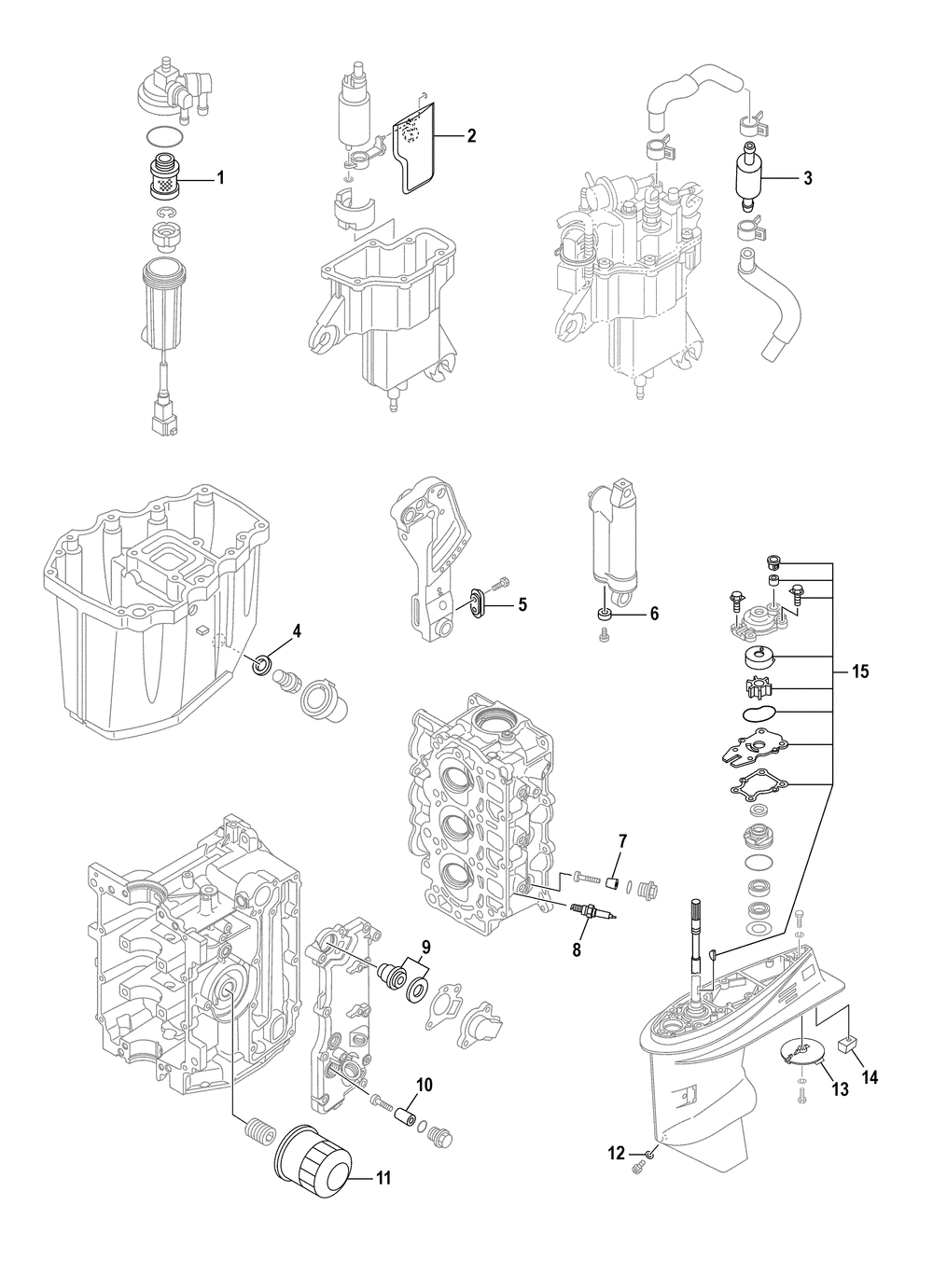 1
2
3
4
5
6
15
7
8
9
10
11
12
13
14