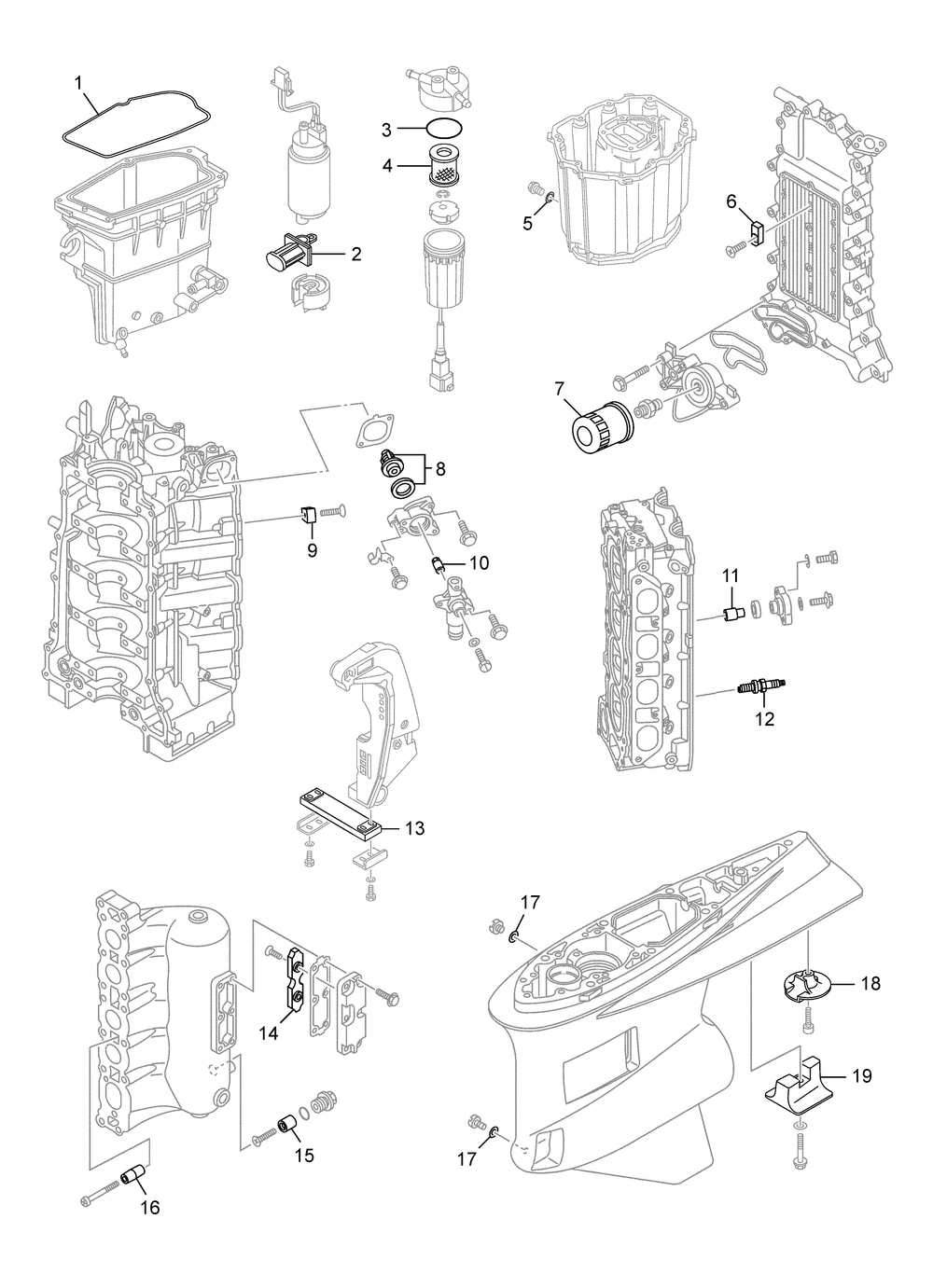 1
2
3
4
5
6
7
8
9
10
11
12
13
14
15
16
17
17
18
19