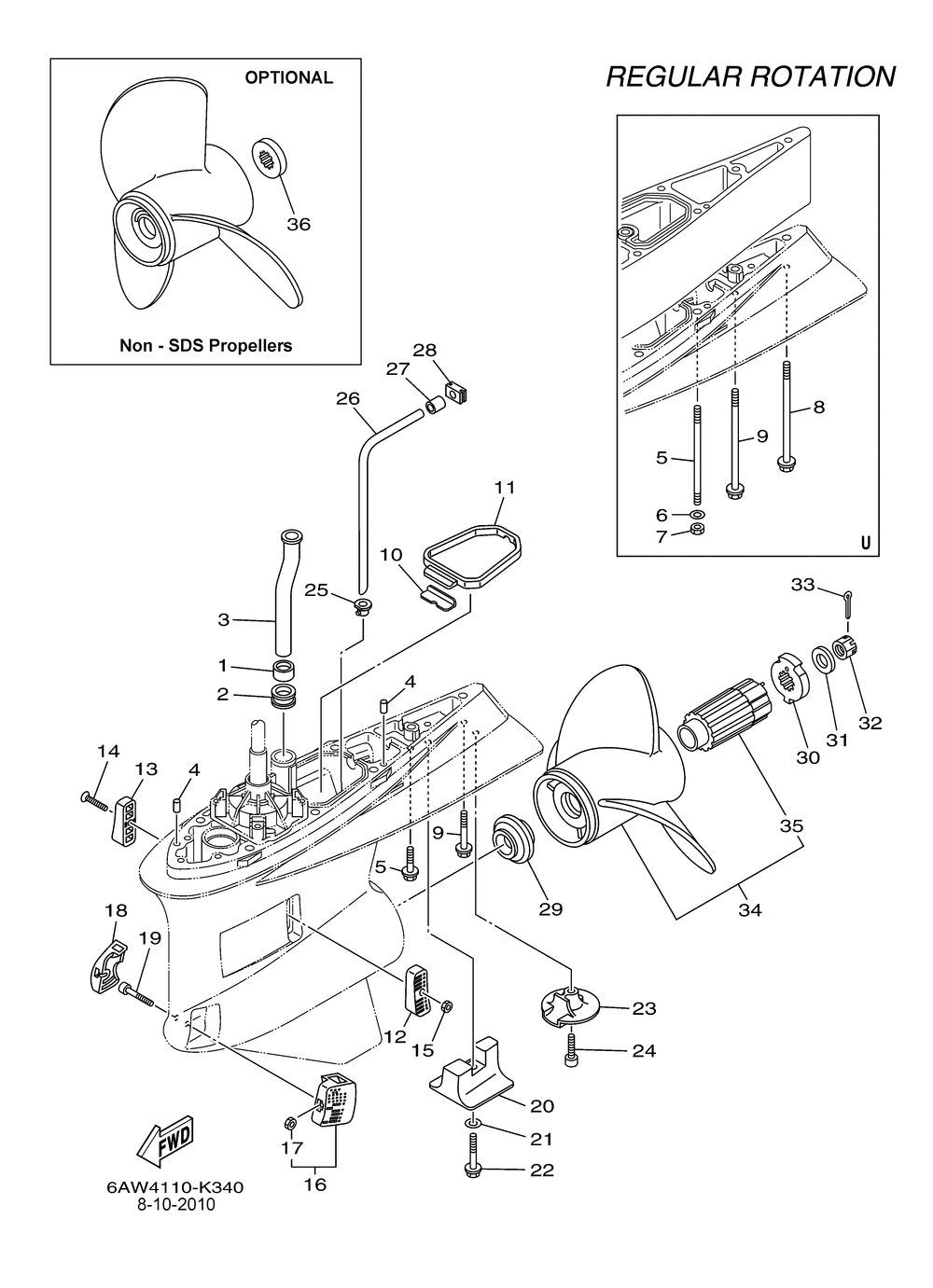 OPTIONAL

36

Non - SDS Propellers

REGULAR ROTATION

8
9
5
6
7
U

28
27
26
11
10
25
3
1
2
4
14
13
4
33
32
31
30
35
34
29
9
5
18
19
12
15
23
24
20
21
22
17
16

FWD

6AW4110-K340
8-10-2010